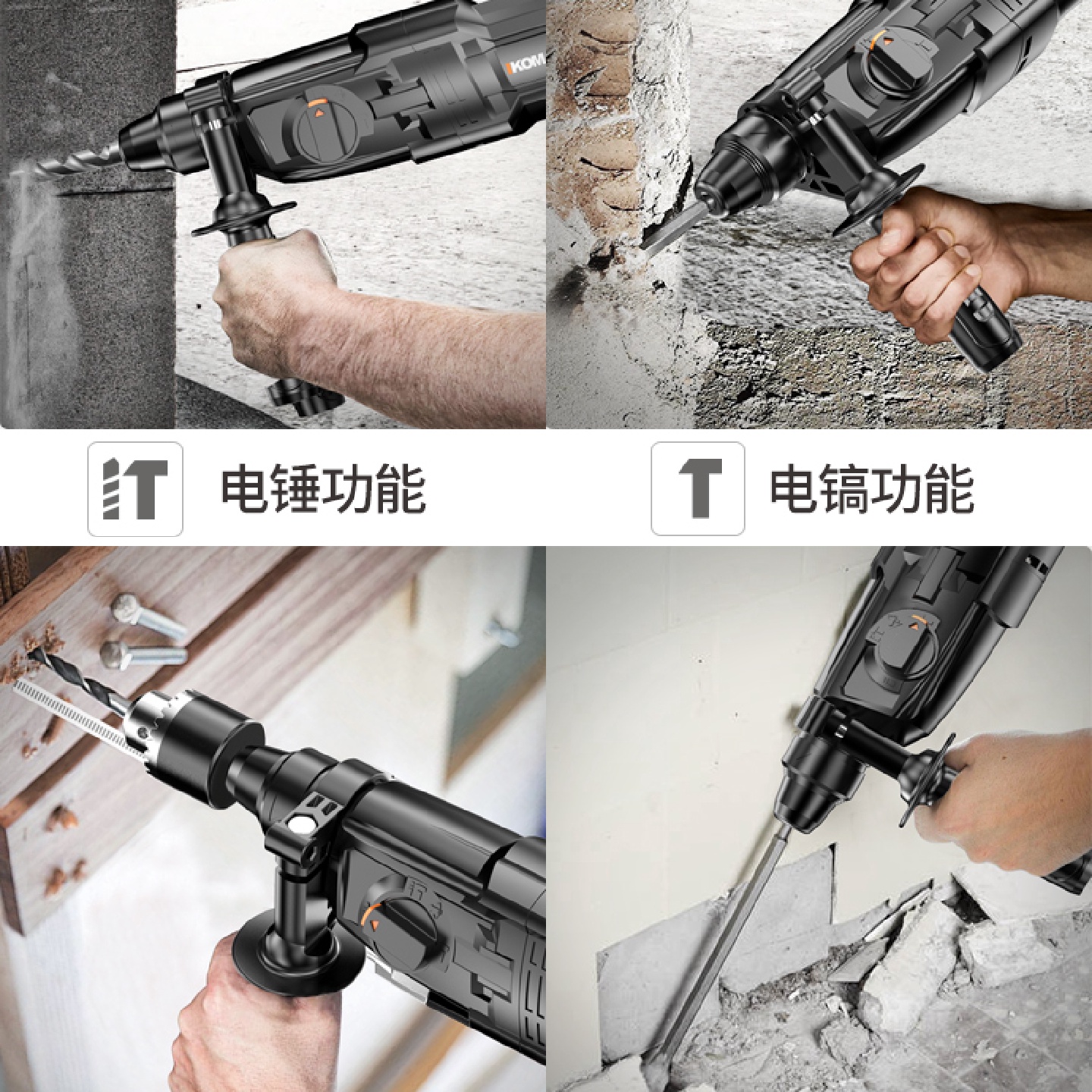 KOM

电锤功能

电镐功能