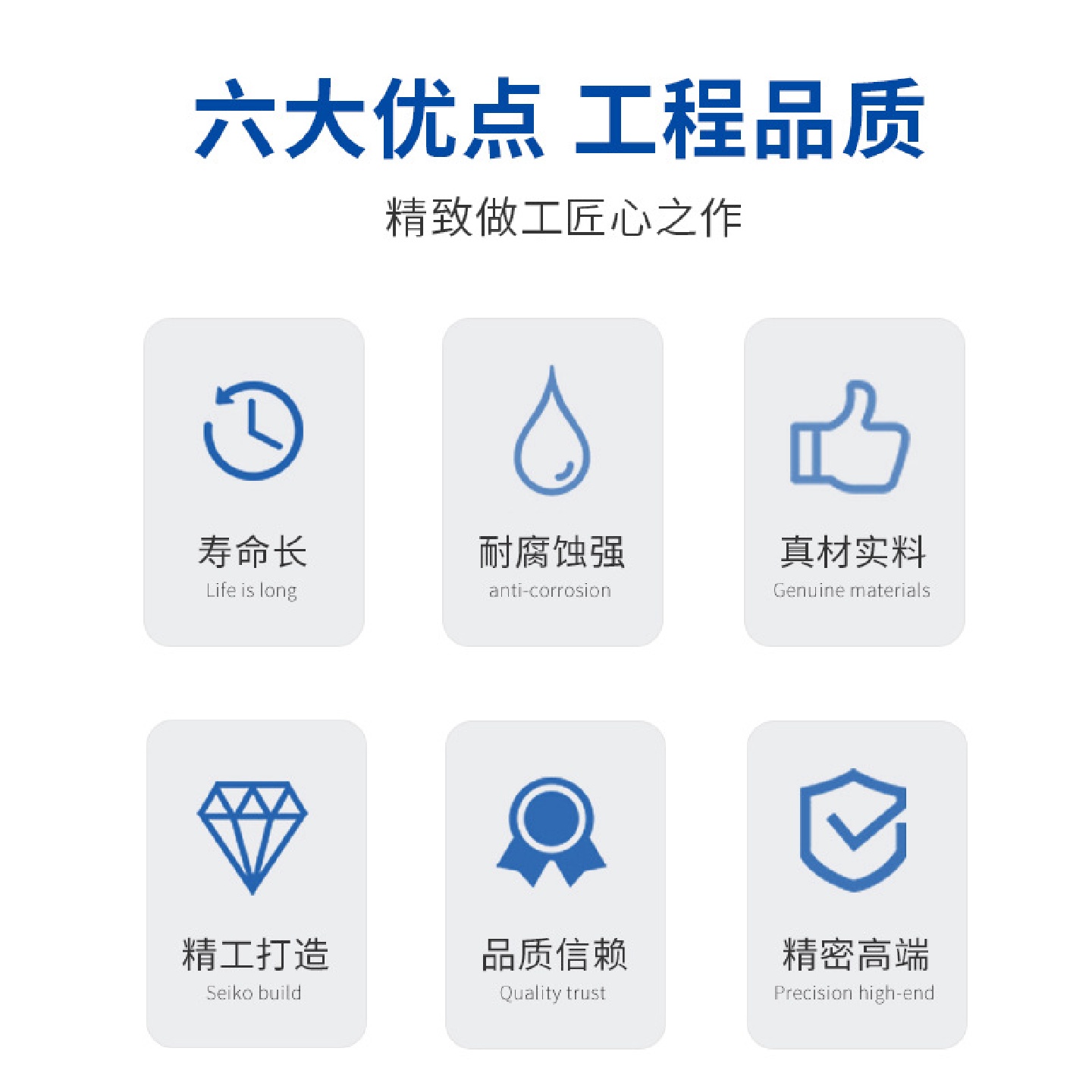 六大优点 工程品质

精致做工匠心之作

寿命长
Life is long

耐腐蚀强
anti-corrosion

真材实料
Genuine materials

精工打造
Seiko build

品质信赖
Quality trust

精密高端
Precision high-end