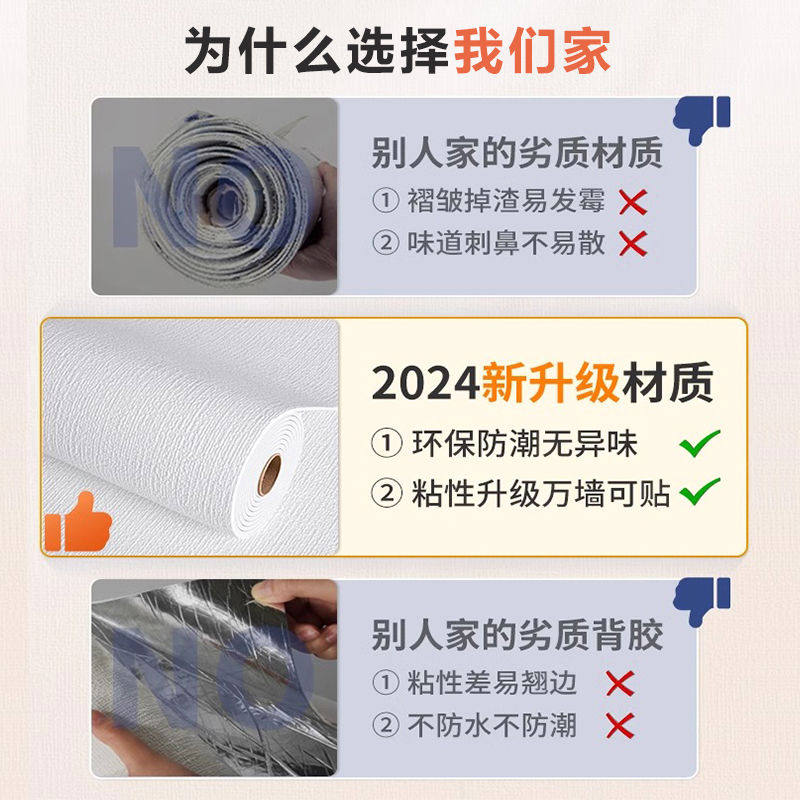 为什么选择我们家

NO

别人家的劣质材质
① 褶皱掉渣易发霉
② 味道刺鼻不易散

2024新升级材质
① 环保防潮无异味
② 粘性升级万墙可贴

NO

别人家的劣质背胶
① 粘性差易翘边
② 不防水不防潮