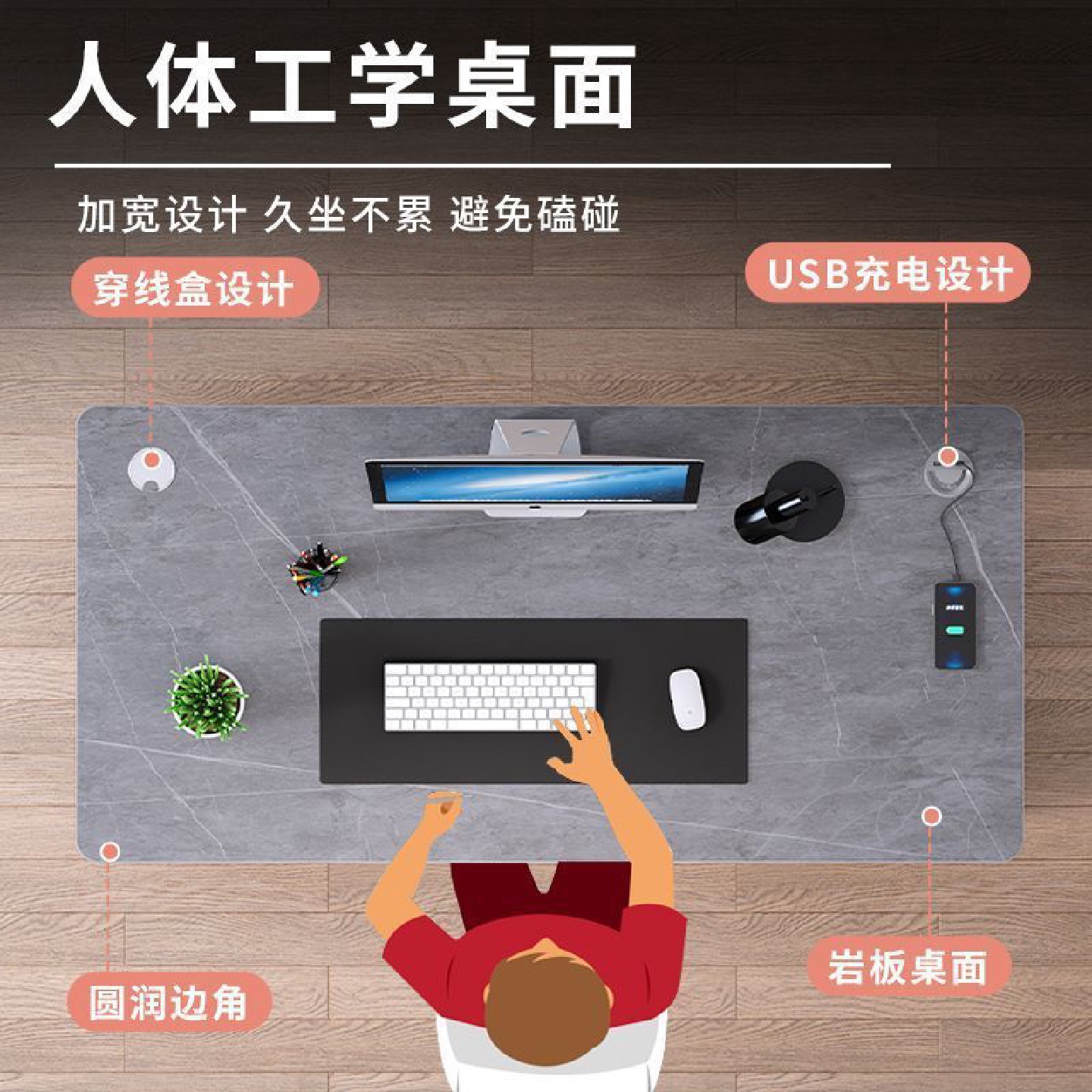 人体工学桌面

加宽设计 久坐不累 避免磕碰

穿线盒设计

USB充电设计

圆润边角

岩板桌面