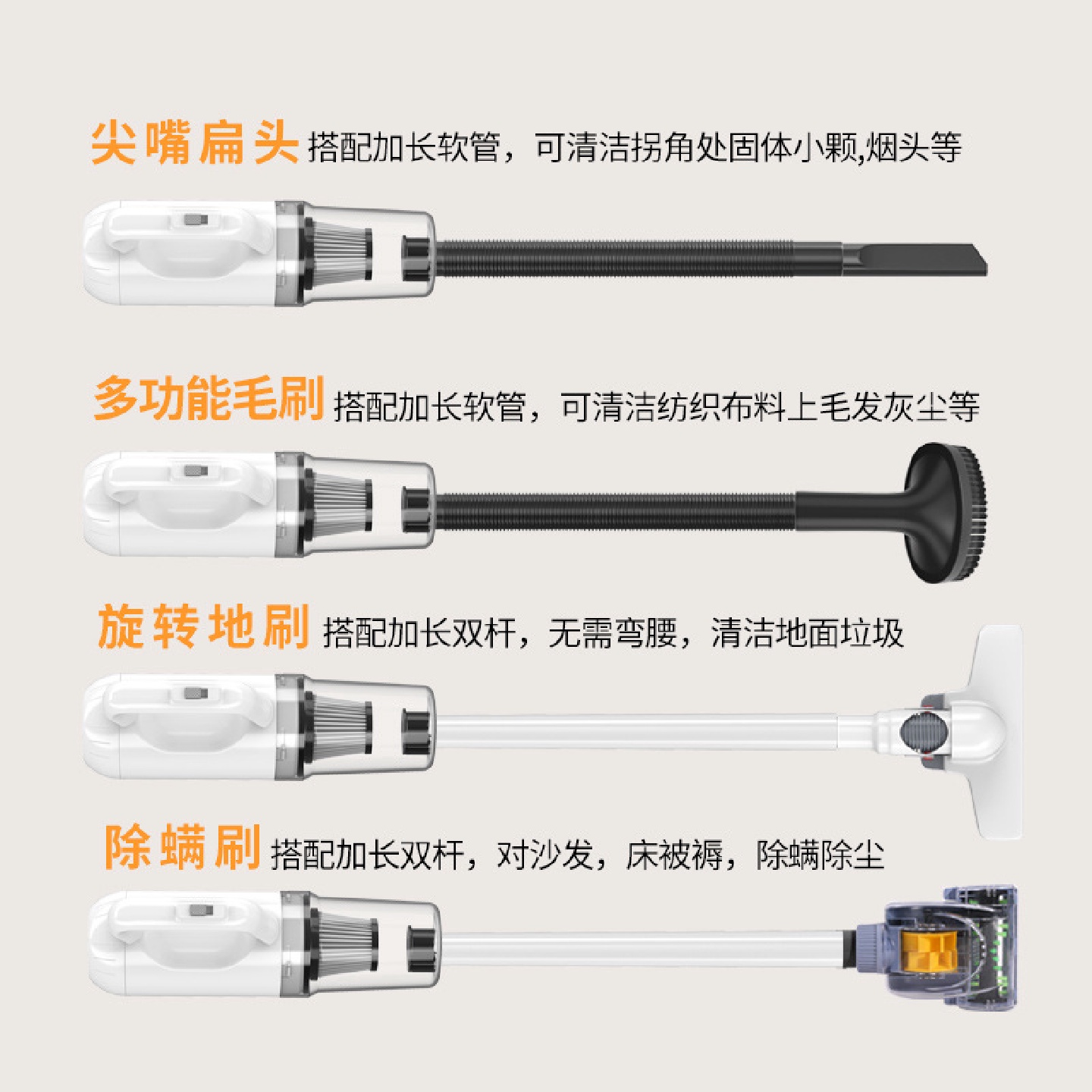 尖嘴扁头 搭配加长软管，可清洁拐角处固体小颗,烟头等

多功能毛刷 搭配加长软管，可清洁纺织布料上毛发灰尘等

旋转地刷 搭配加长双杆，无需弯腰，清洁地面垃圾

除螨刷 搭配加长双杆，对沙发，床被褥，除螨除尘