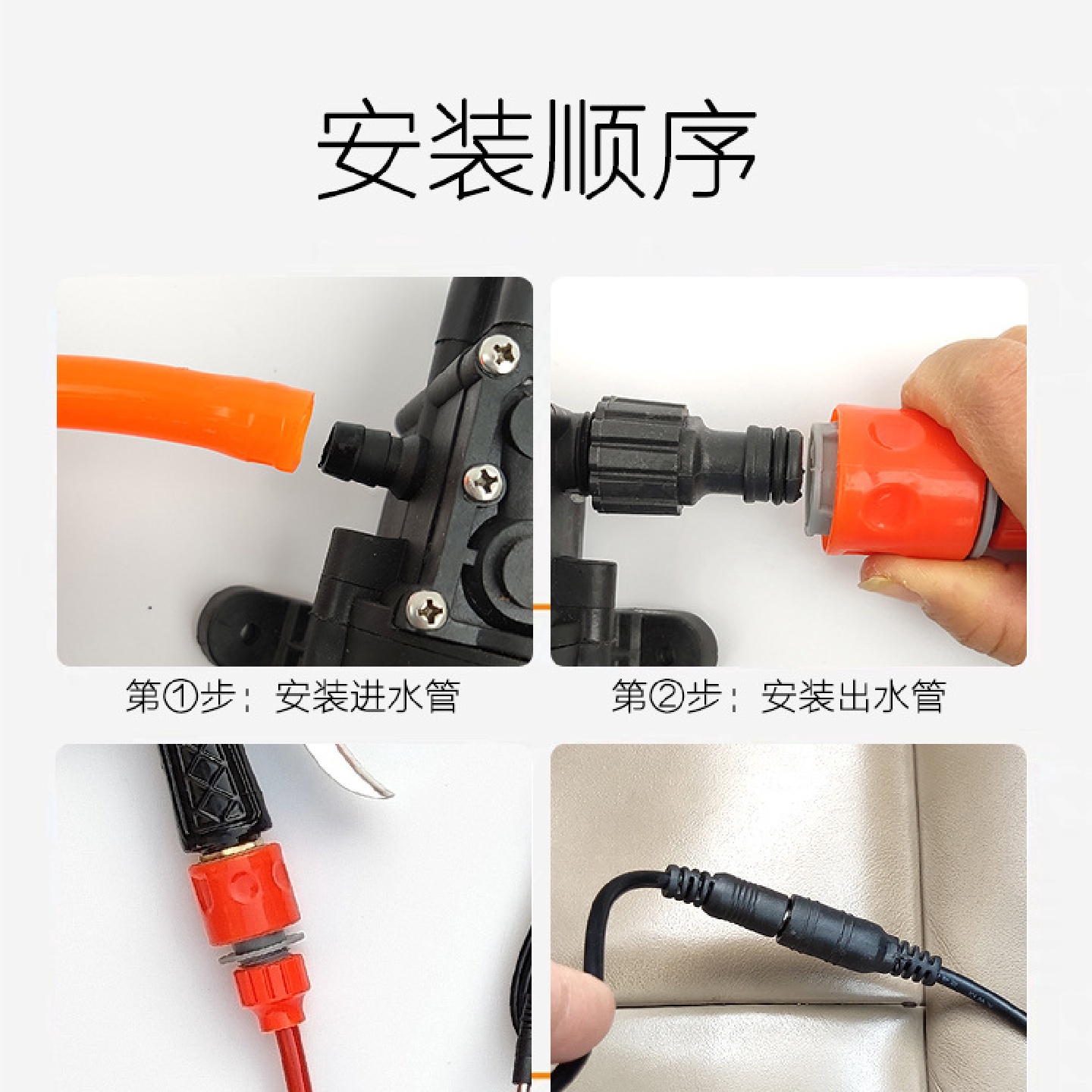 安装顺序

第①步：安装进水管

第②步：安装出水管