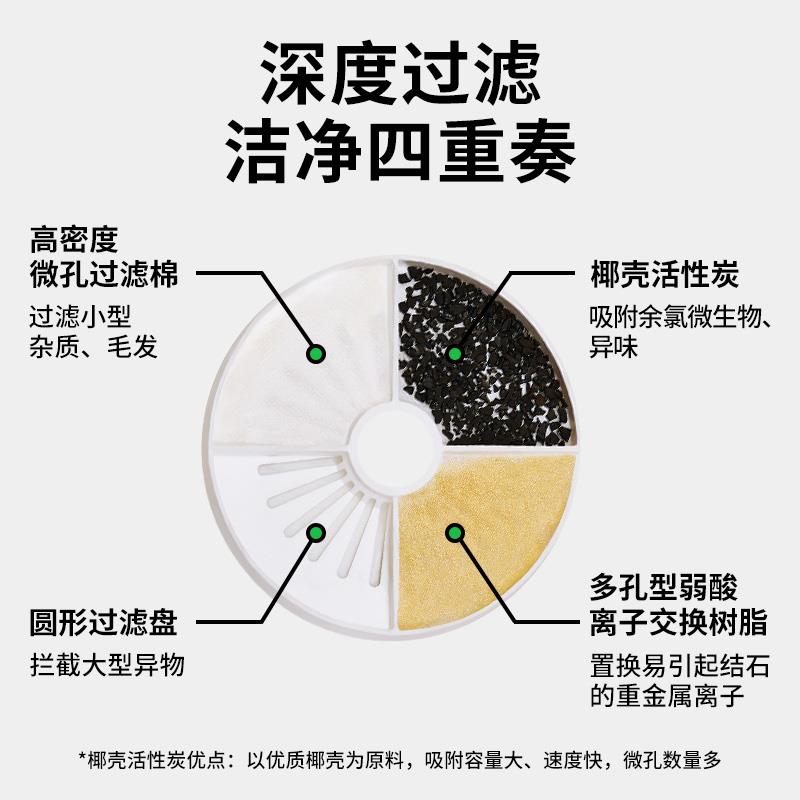 深度过滤
洁净四重奏

高密度
微孔过滤棉
过滤小型
杂质、毛发

椰壳活性炭
吸附余氯微生物、
异味

圆形过滤盘
拦截大型异物

多孔型弱酸
离子交换树脂
置换易引起结石
的重金属离子

*椰壳活性炭优点：以优质椰壳为原料，吸附容量大、速度快，微孔数量多