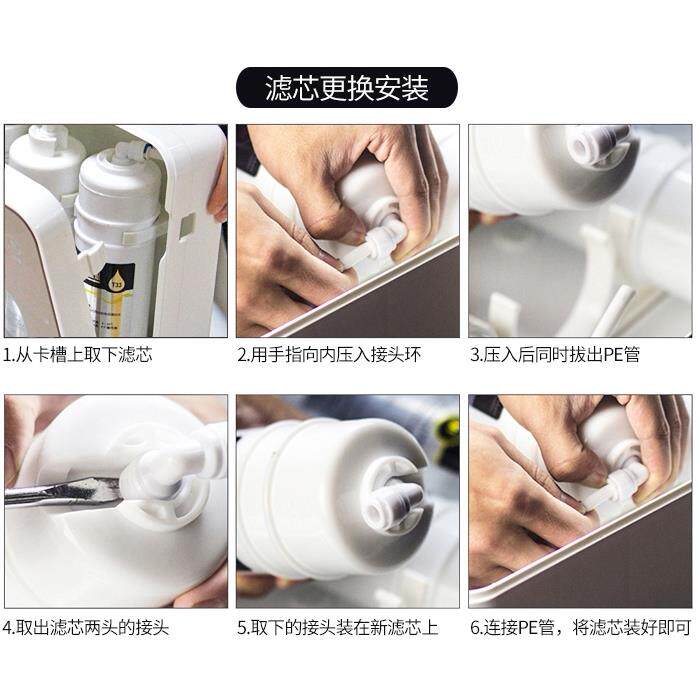 滤芯更换安装

T33

1.从卡槽上取下滤芯

2.用手指向内压入接头环

3.压入后同时拔出PE管

4.取出滤芯两头的接头

5.取下的接头装在新滤芯上

6.连接PE管，将滤芯装好即可