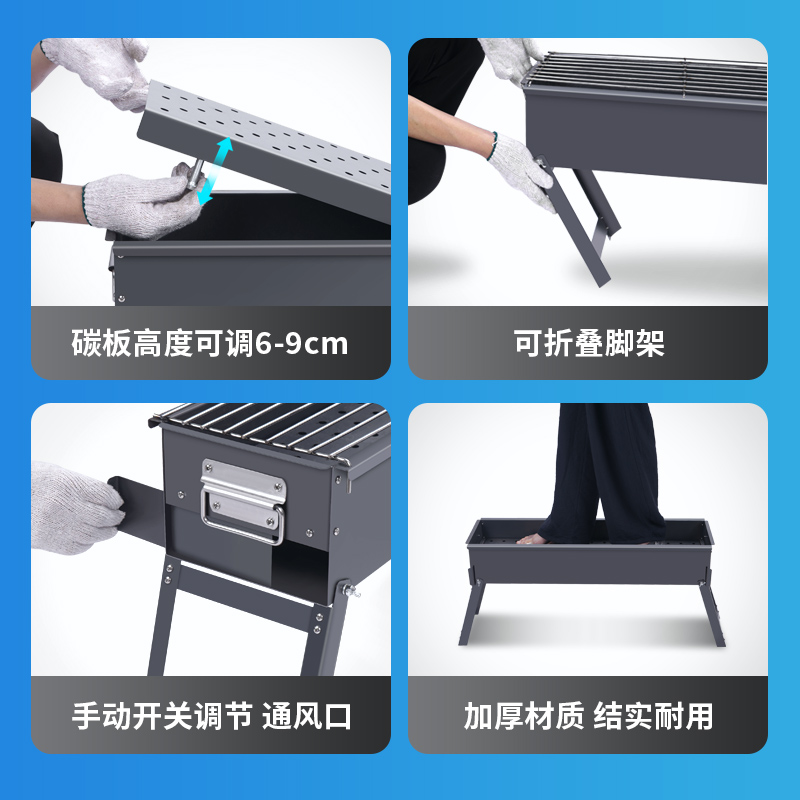 碳板高度可调6-9cm

可折叠脚架

手动开关调节 通风口

加厚材质 结实耐用