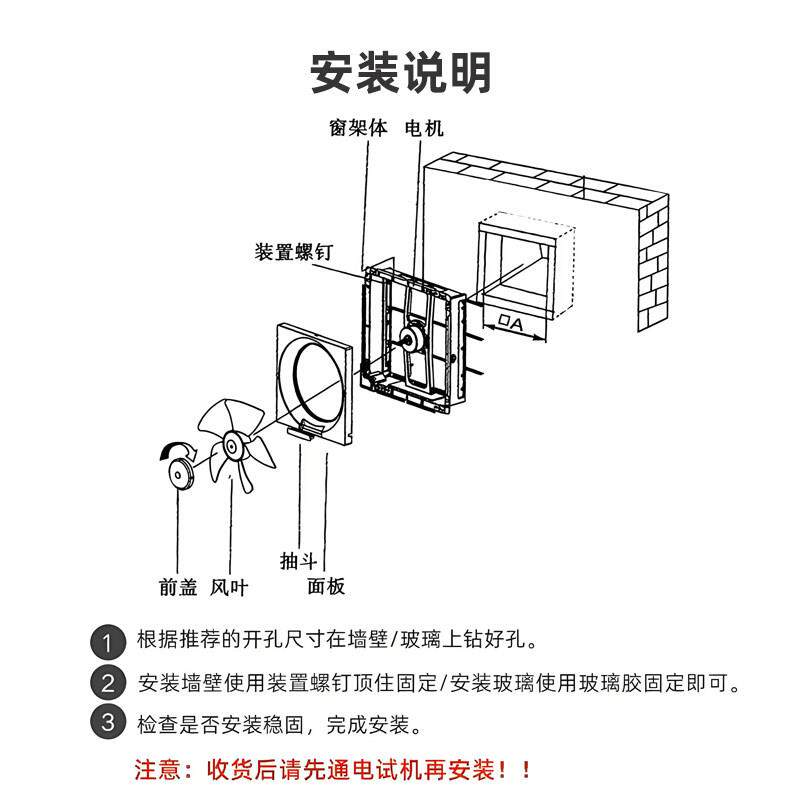 安装说明

窗架体 电机

装置螺钉

□A

抽斗

前盖 风叶

面板

1 根据推荐的开孔尺寸在墙壁/玻璃上钻好孔。

2 安装墙壁使用装置螺钉顶住固定/安装玻璃使用玻璃胶固定即可。

3 检查是否安装稳固，完成安装。

注意：收货后请先通电试机再安装！！