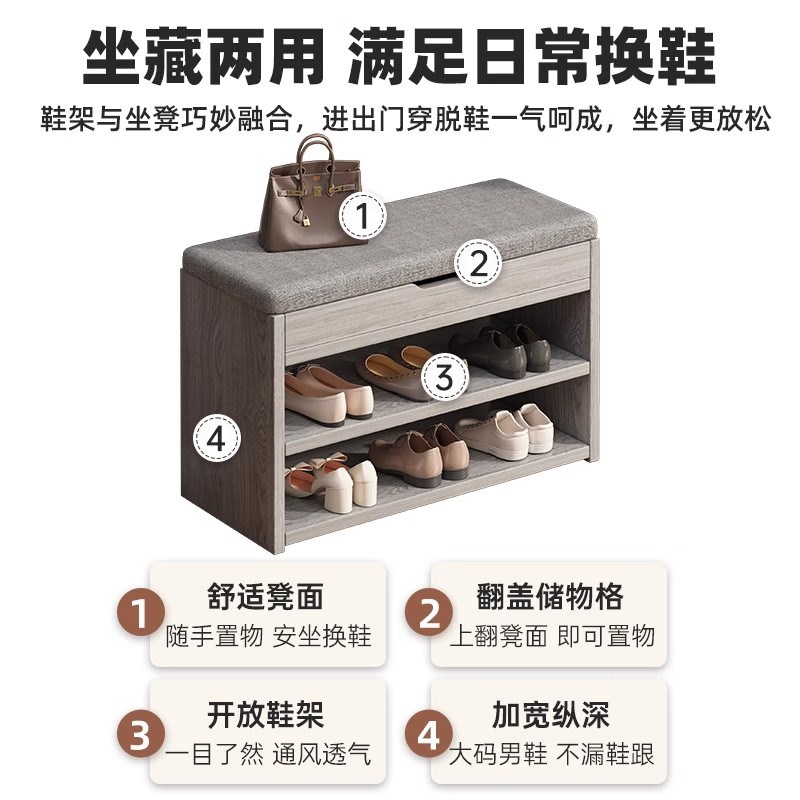 坐藏两用 满足日常换鞋

鞋架与坐凳巧妙融合，进出门穿脱鞋一气呵成，坐着更放松

1

2

3

4

1 舒适凳面
随手置物 安坐换鞋

2 翻盖储物格
上翻凳面 即可置物

3 开放鞋架
一目了然 通风透气

4 加宽纵深
大码男鞋 不漏鞋跟