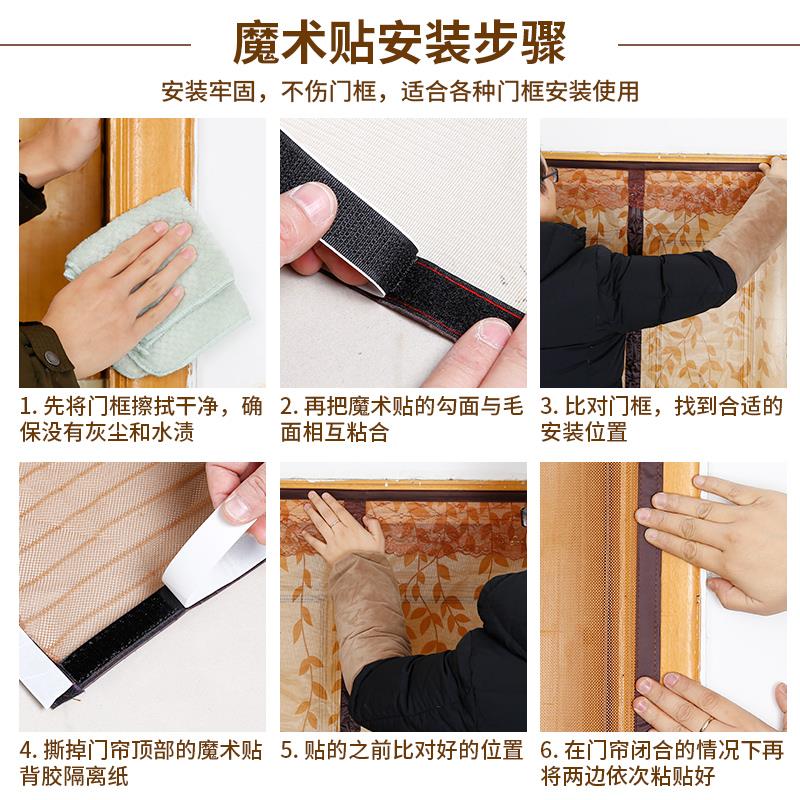 魔术贴安装步骤

安装牢固，不伤门框，适合各种门框安装使用

1. 先将门框擦拭干净，确保没有灰尘和水渍

2. 再把魔术贴的勾面与毛面相互粘合

3. 比对门框，找到合适的安装位置

4. 撕掉门帘顶部的魔术贴背胶隔离纸

5. 贴的之前比对好的位置

6. 在门帘闭合的情况下再将两边依次粘贴好