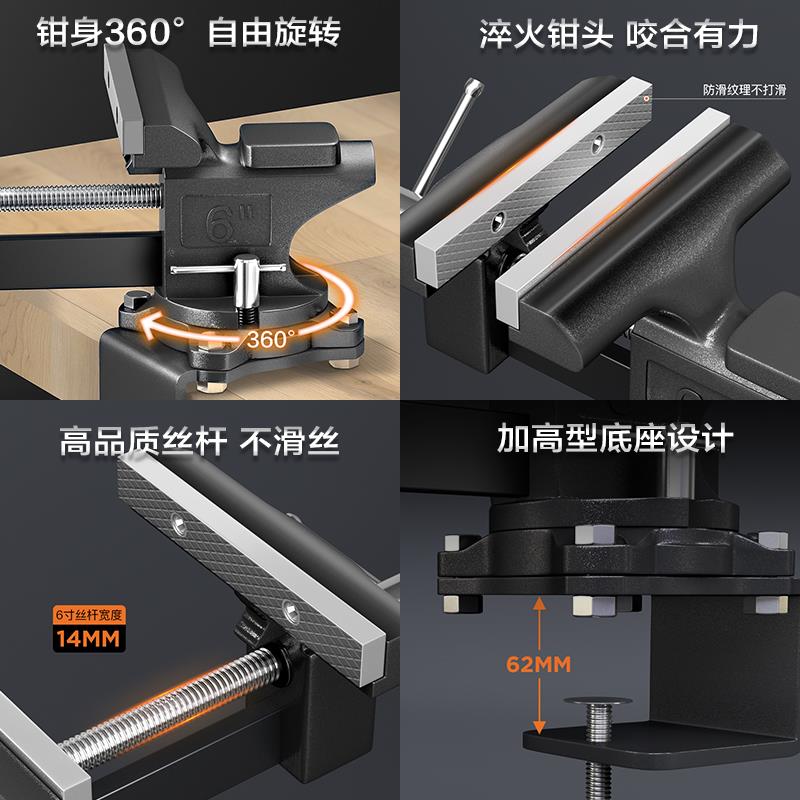 钳身360° 自由旋转

6"

360°

淬火钳头 咬合有力

防滑纹理不打滑

高品质丝杆 不滑丝

6寸丝杆宽度
14MM

加高型底座设计

62MM