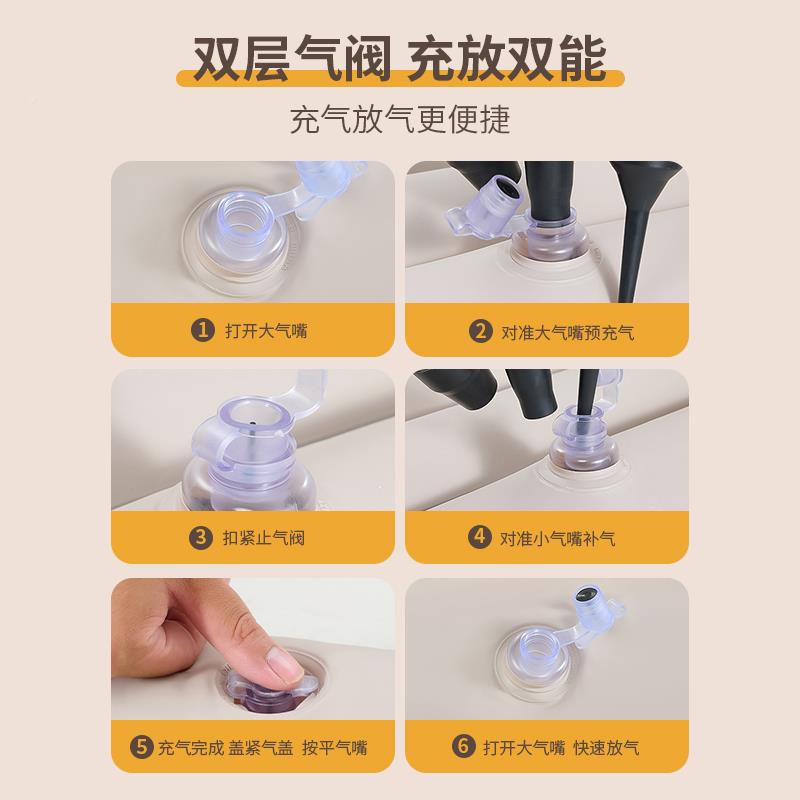 双层气阀 充放双能

充气放气更便捷

1 打开大气嘴

2 对准大气嘴预充气

3 扣紧止气阀

4 对准小气嘴补气

5 充气完成 盖紧气盖 按平气嘴

6 打开大气嘴 快速放气