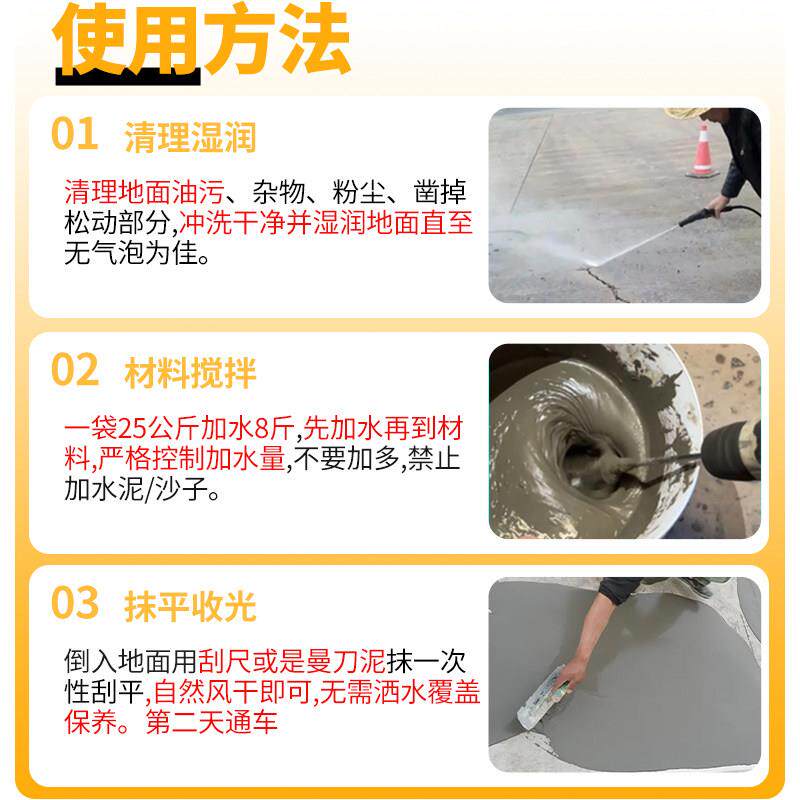 使用方法

01 清理湿润

清理地面油污、杂物、粉尘、凿掉松动部分,冲洗干净并湿润地面直至无气泡为佳。

02 材料搅拌

一袋25公斤加水8斤,先加水再到材料,严格控制加水量,不要加多,禁止加水泥/沙子。

03 抹平收光

倒入地面用刮尺或是曼刀泥抹一次性刮平,自然风干即可,无需洒水覆盖保养。第二天通车