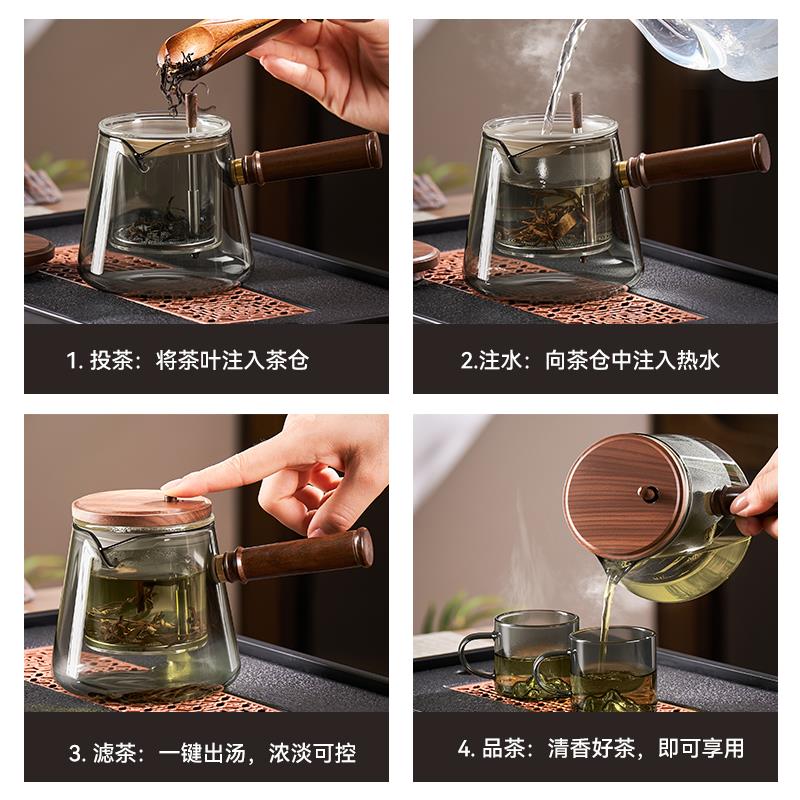 1. 投茶：将茶叶注入茶仓

2.注水：向茶仓中注入热水

3. 滤茶：一键出汤，浓淡可控

4. 品茶：清香好茶，即可享用