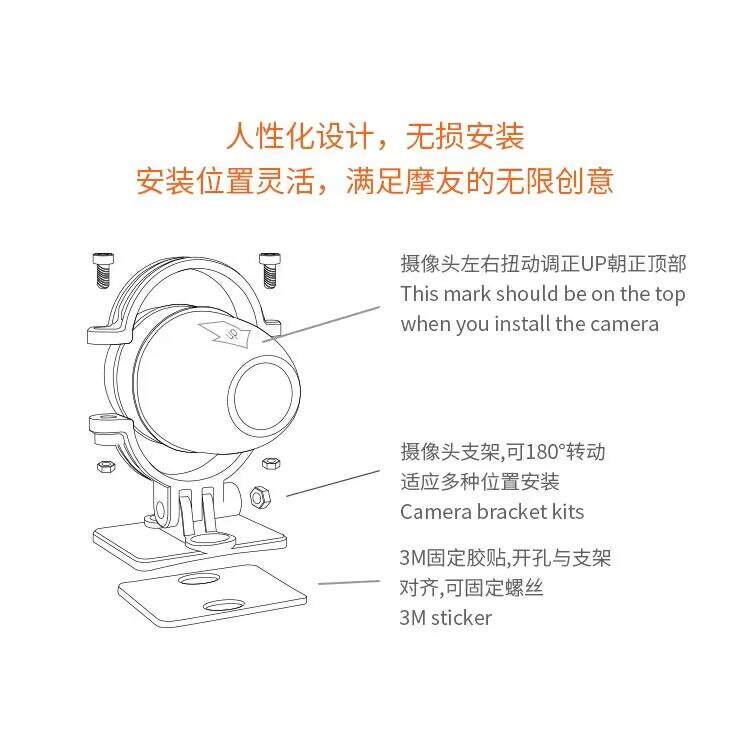 人性化设计，无损安装
安装位置灵活，满足摩友的无限创意

UP

摄像头左右扭动调正UP朝正顶部
This mark should be on the top when you install the camera

摄像头支架,可180°转动
适应多种位置安装
Camera bracket kits

3M固定胶贴,开孔与支架对齐,可固定螺丝
3M sticker