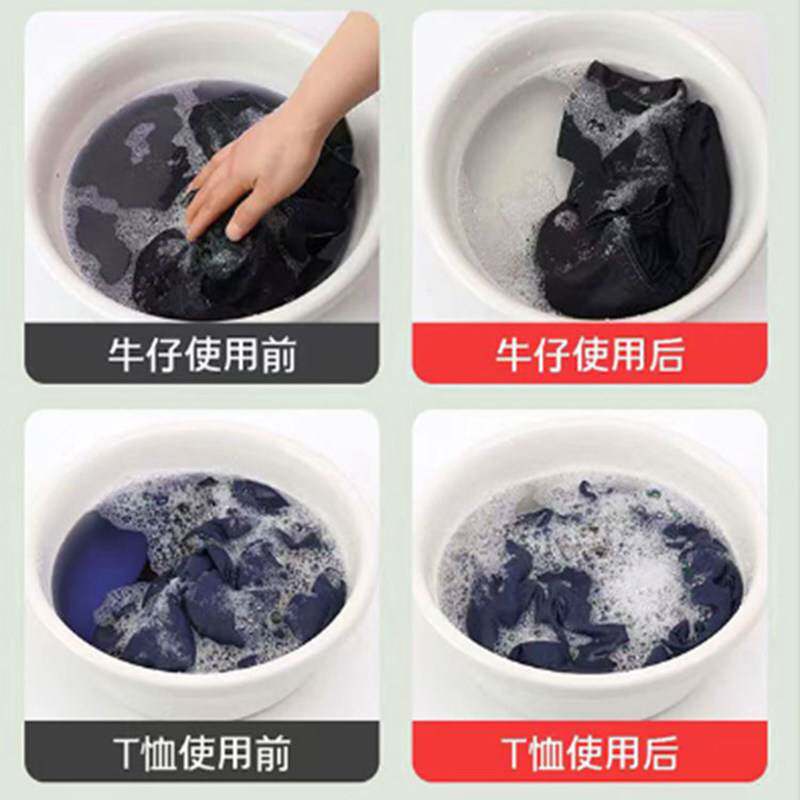 牛仔使用前

牛仔使用后

T恤使用前

T恤使用后