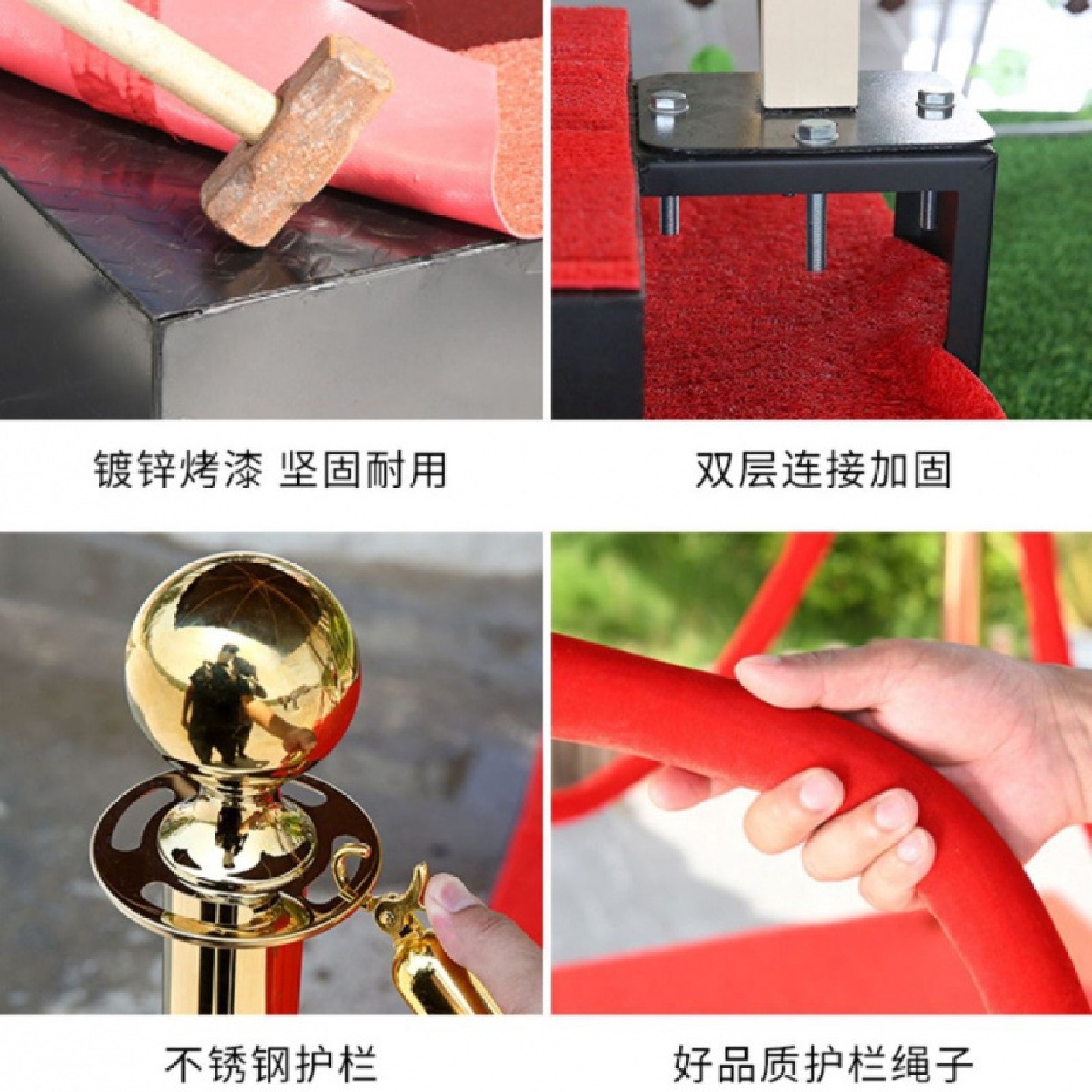 镀锌烤漆 坚固耐用

双层连接加固

不锈钢护栏

好品质护栏绳子