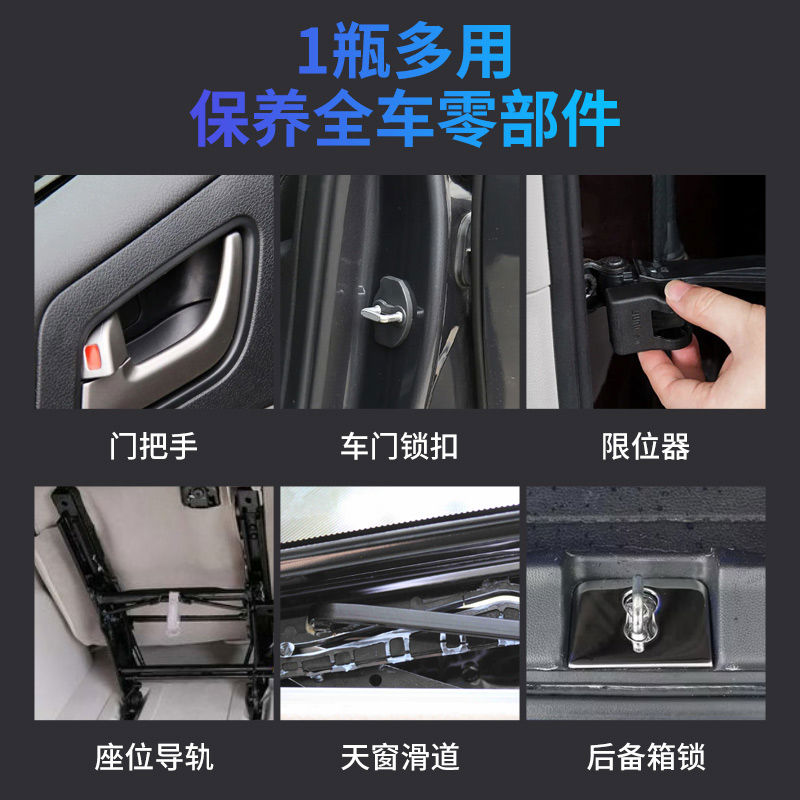 1瓶多用
保养全车零部件

门把手

车门锁扣

限位器

座位导轨

天窗滑道

后备箱锁