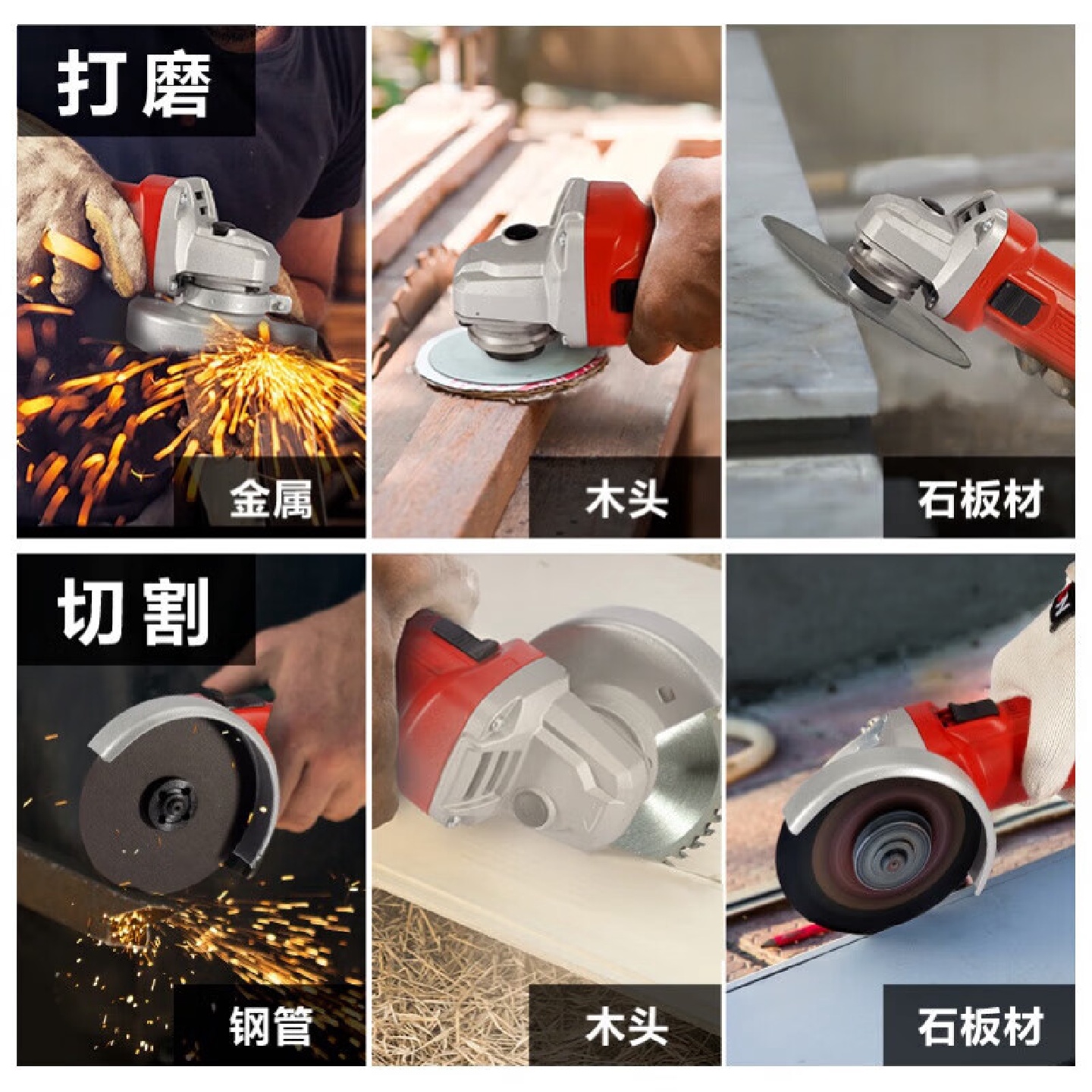 打磨

金属

木头

石板材

切割

钢管

木头

石板材