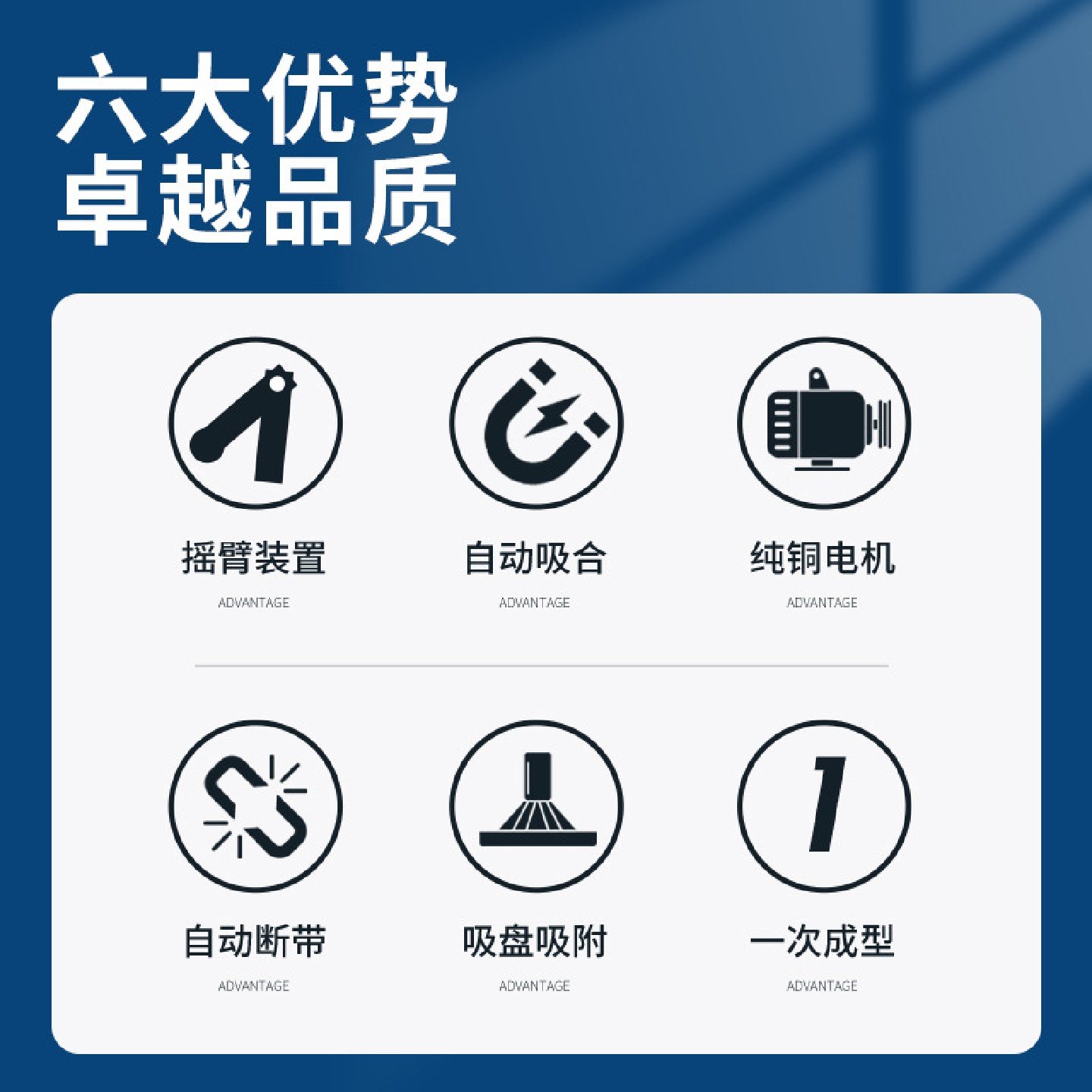 六大优势
卓越品质

摇臂装置
ADVANTAGE

自动吸合
ADVANTAGE

纯铜电机
ADVANTAGE

自动断带
ADVANTAGE

吸盘吸附
ADVANTAGE

1

一次成型
ADVANTAGE