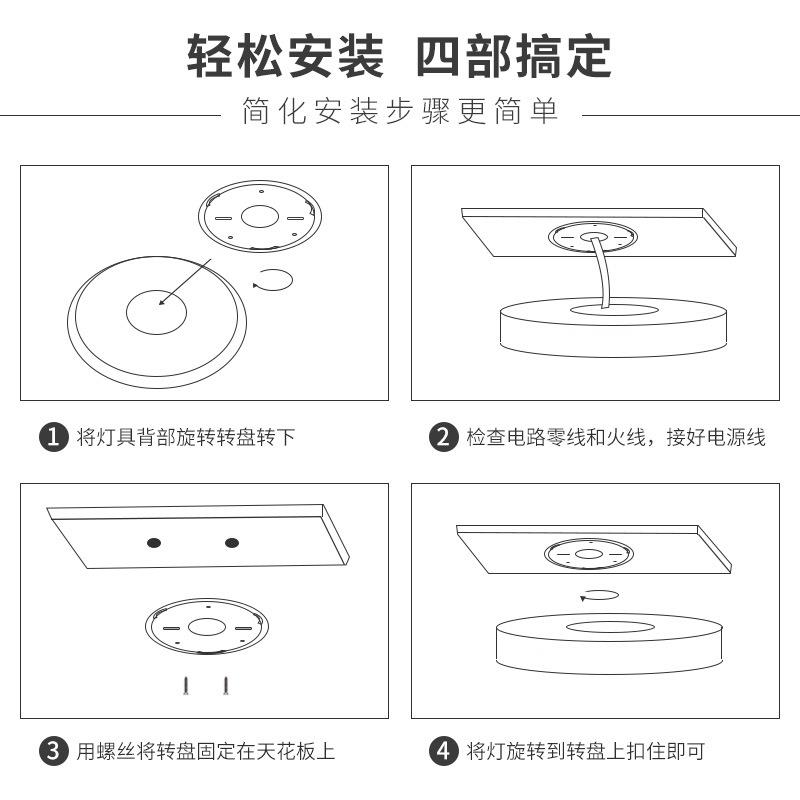 轻松安装 四部搞定

简化安装步骤更简单

1 将灯具背部旋转转盘转下

2 检查电路零线和火线，接好电源线

3 用螺丝将转盘固定在天花板上

4 将灯旋转到转盘上扣住即可