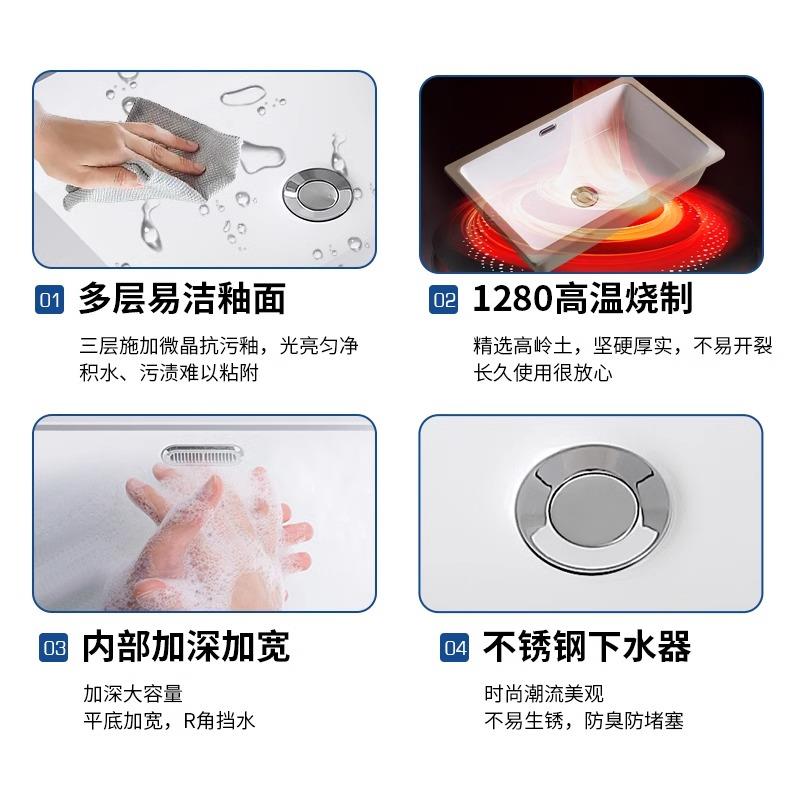 01 多层易洁釉面

三层施加微晶抗污釉，光亮匀净
积水、污渍难以粘附

02 1280高温烧制

精选高岭土，坚硬厚实，不易开裂
长久使用很放心

03 内部加深加宽

加深大容量
平底加宽，R角挡水

04 不锈钢下水器

时尚潮流美观
不易生锈，防臭防堵塞