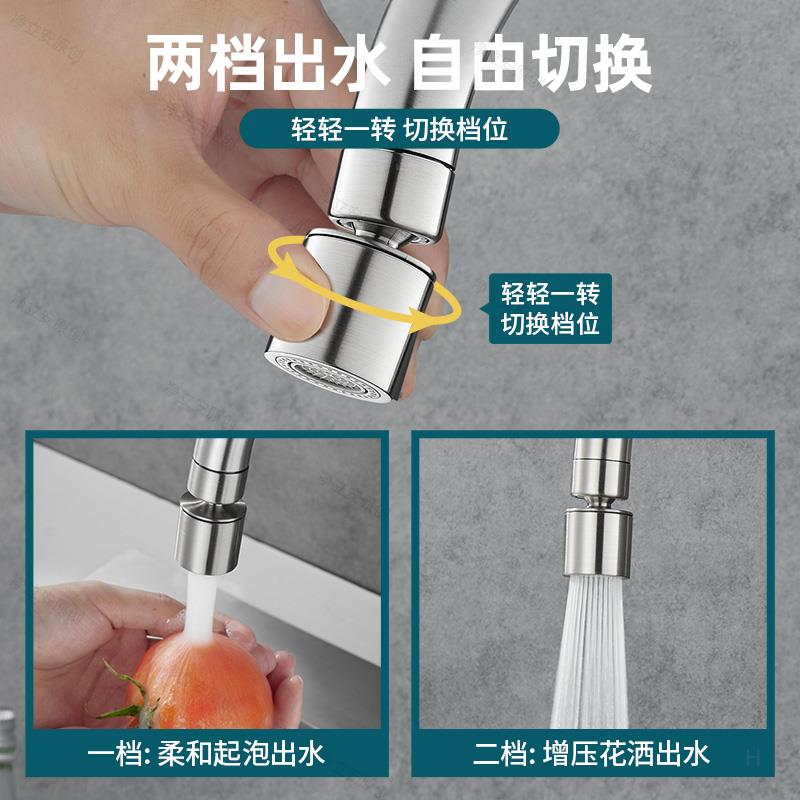 两档出水 自由切换

轻轻一转 切换档位

轻轻一转
切换档位

一档: 柔和起泡出水

二档: 增压花洒出水