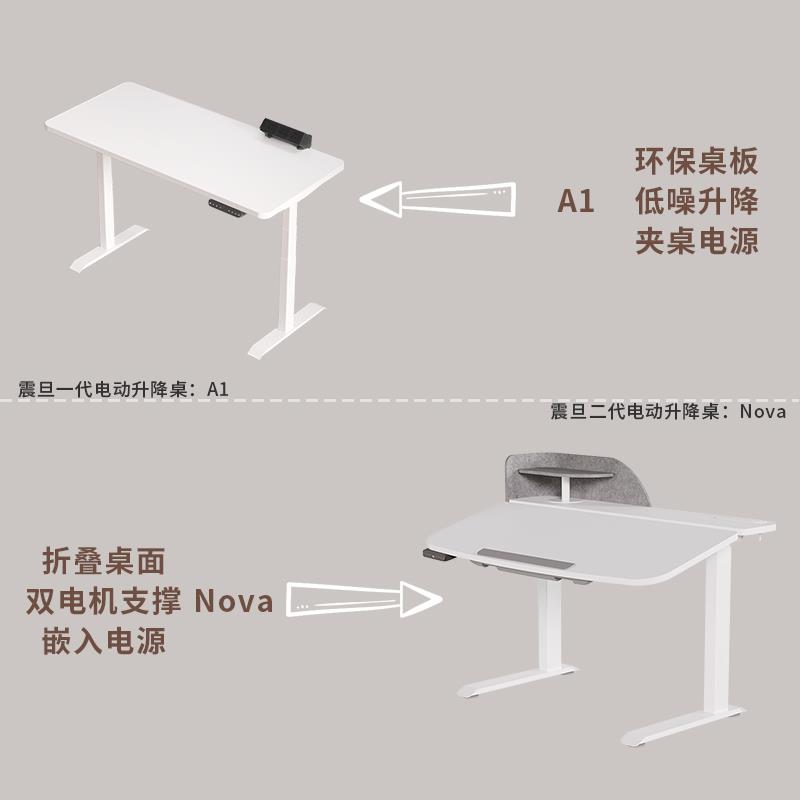 A1

环保桌板
低噪升降
夹桌电源

震旦一代电动升降桌：A1

震旦二代电动升降桌：Nova

折叠桌面
双电机支撑
嵌入电源

Nova