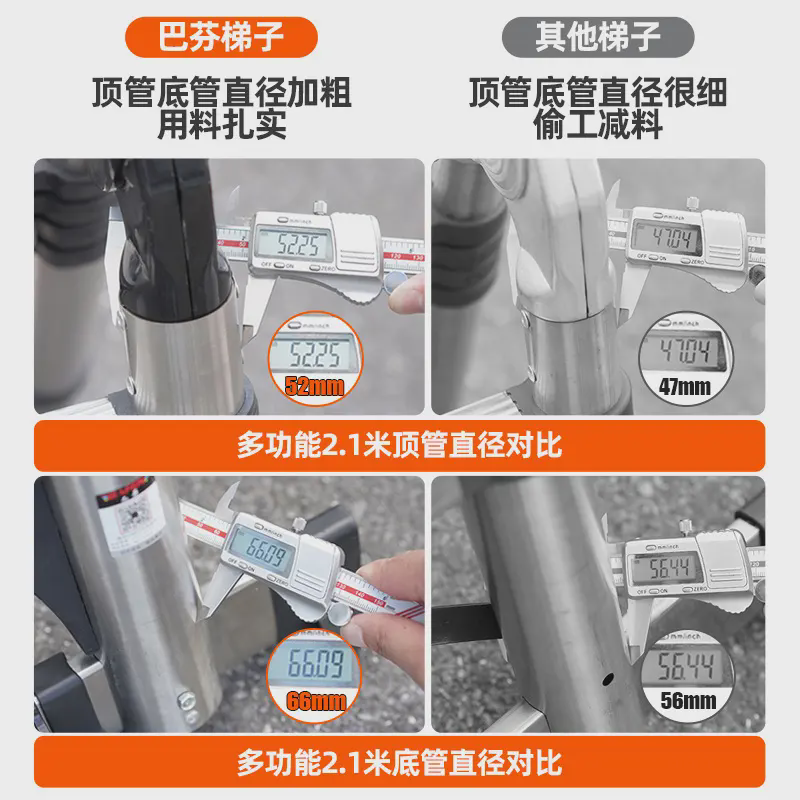 巴芬梯子

顶管底管直径加粗
用料扎实

其他梯子

顶管底管直径很细
偷工减料

mm/inch
52.25
OFF ON ZERO
mm/inch
52.25
52mm

mm/inch
47.04
OFF ON ZERO
mm/inch
47.04
47mm

多功能2.1米顶管直径对比

mm/inch
66.09
OFF ON ZERO
66.09
66mm

mm/inch
56.44
OFF ON ZERO
mm/inch
56.44
56mm

多功能2.1米底管直径对比