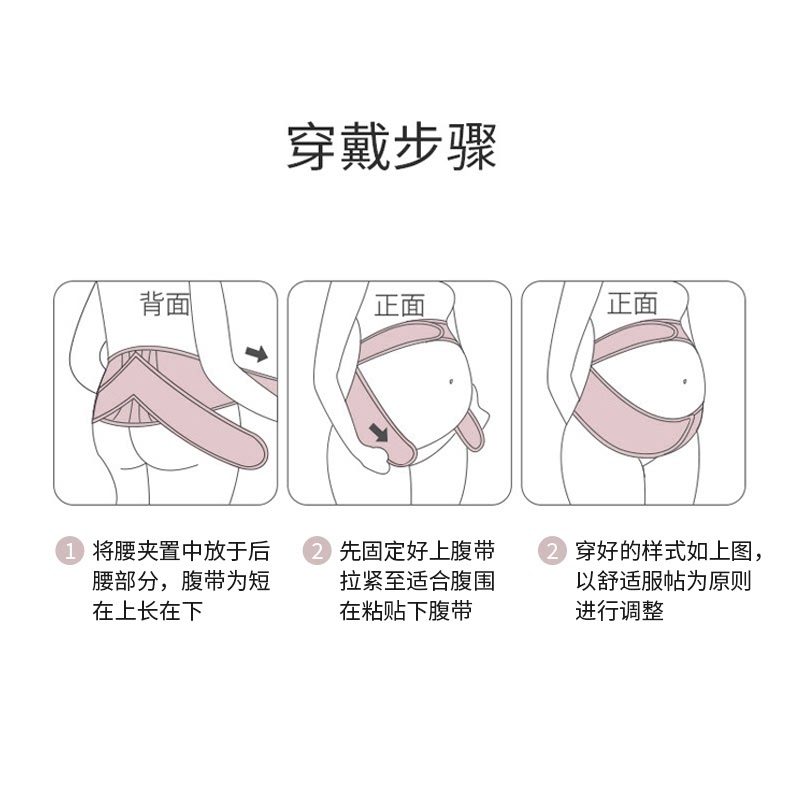 穿戴步骤

背面

正面

正面

1 将腰夹置中放于后腰部分，腹带为短在上长在下

2 先固定好上腹带拉紧至适合腹围在粘贴下腹带

2 穿好的样式如上图，以舒适服帖为原则进行调整