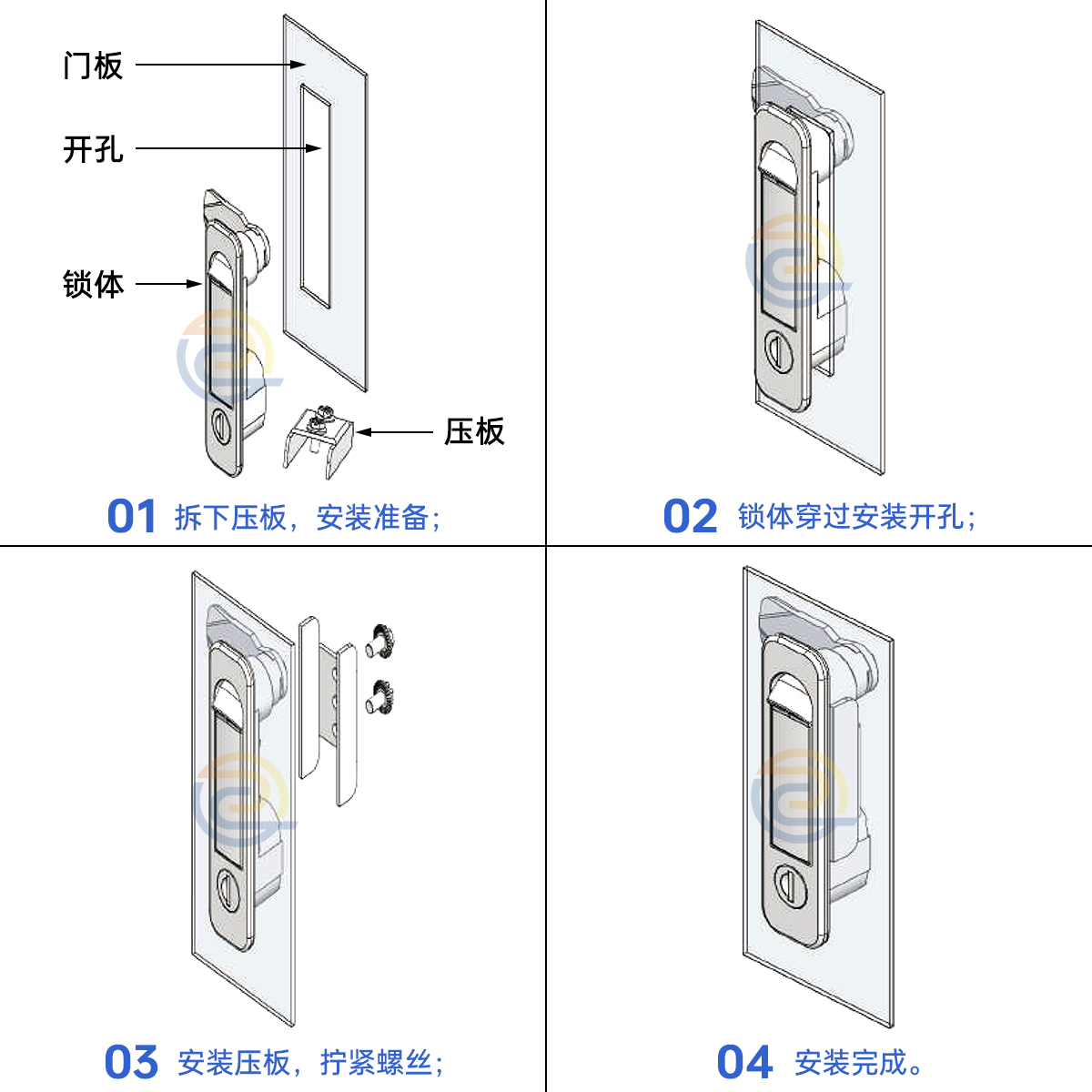 门板

开孔

锁体

压板

01 拆下压板，安装准备；

02 锁体穿过安装开孔；

03 安装压板，拧紧螺丝；

04 安装完成。