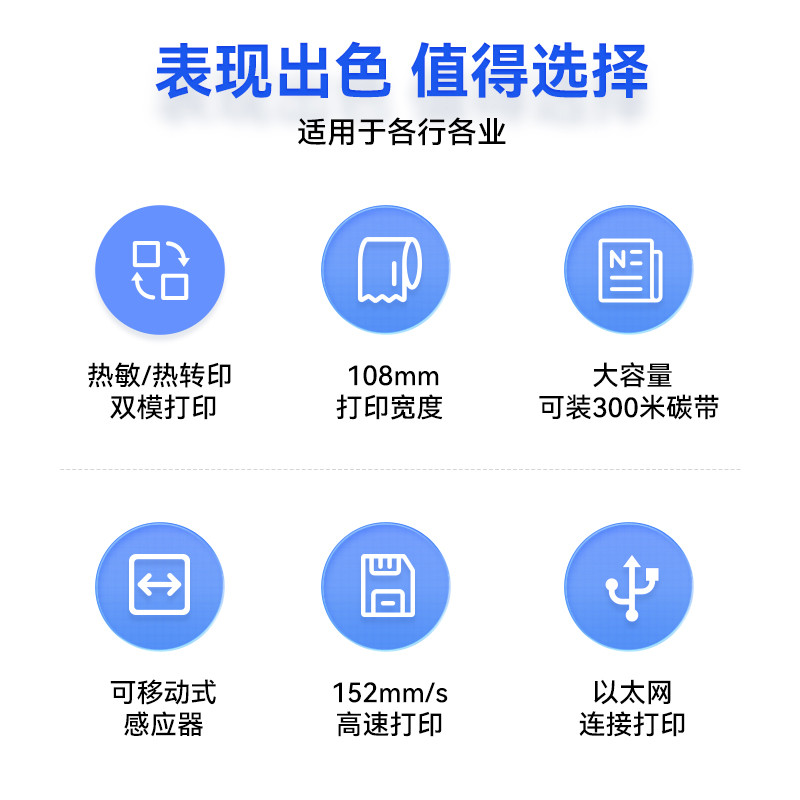 表现出色 值得选择

适用于各行各业

热敏/热转印
双模打印

108mm
打印宽度

大容量
可装300米碳带

可移动式
感应器

152mm/s
高速打印

以太网
连接打印