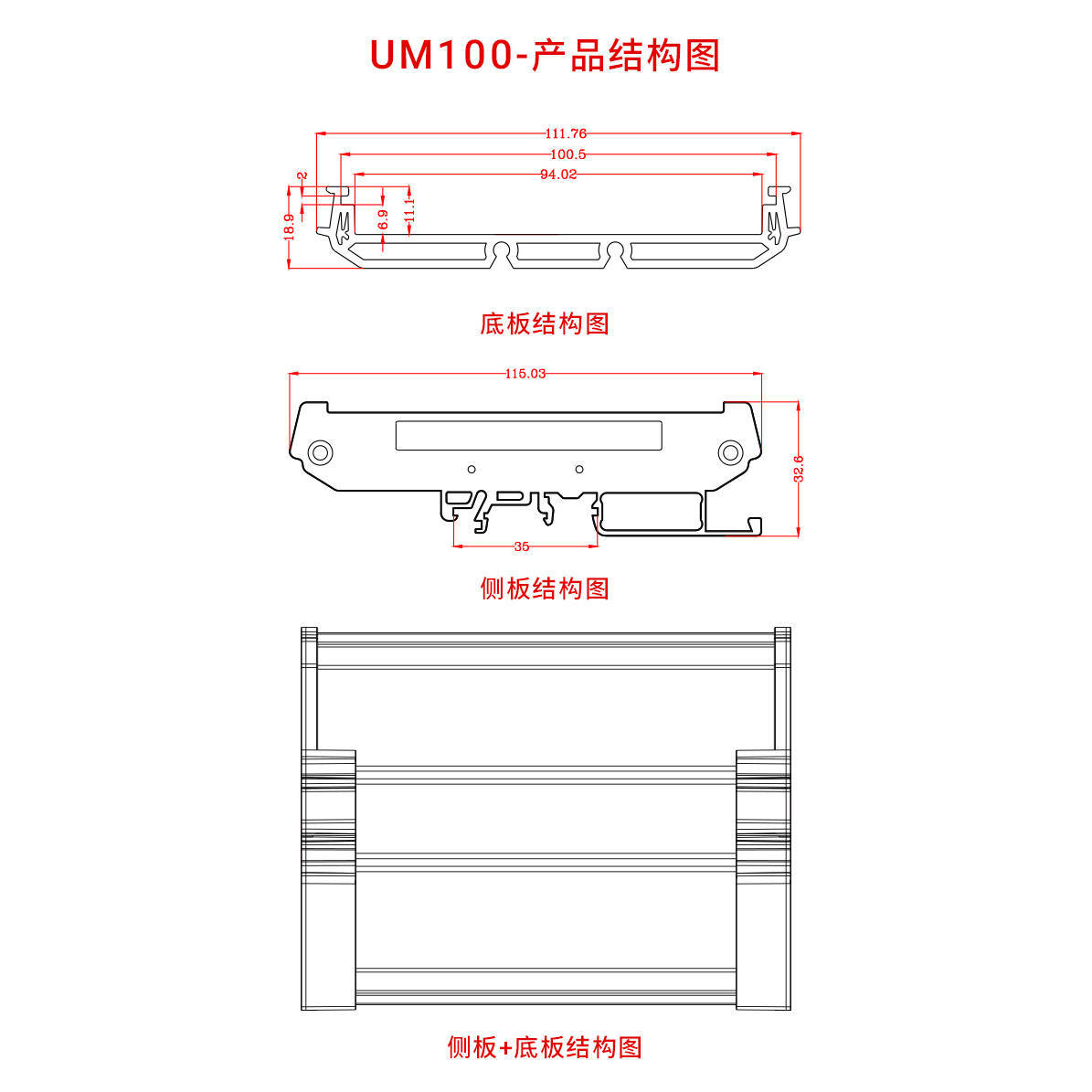 UM100-产品结构图

111.76
100.5
94.02
2
18.9
6.9
11.1

底板结构图

115.03
32.6
35

侧板结构图

侧板+底板结构图