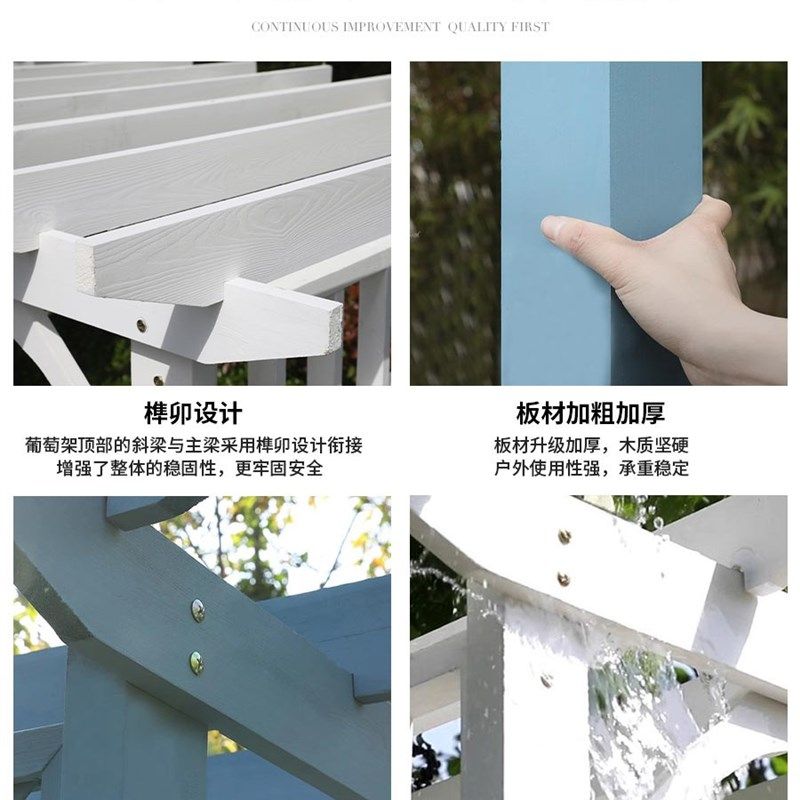 CONTINUOUS IMPROVEMENT QUALITY FIRST

榫卯设计

葡萄架顶部的斜梁与主梁采用榫卯设计衔接
增强了整体的稳固性，更牢固安全

板材加粗加厚

板材升级加厚，木质坚硬
户外使用性强，承重稳定