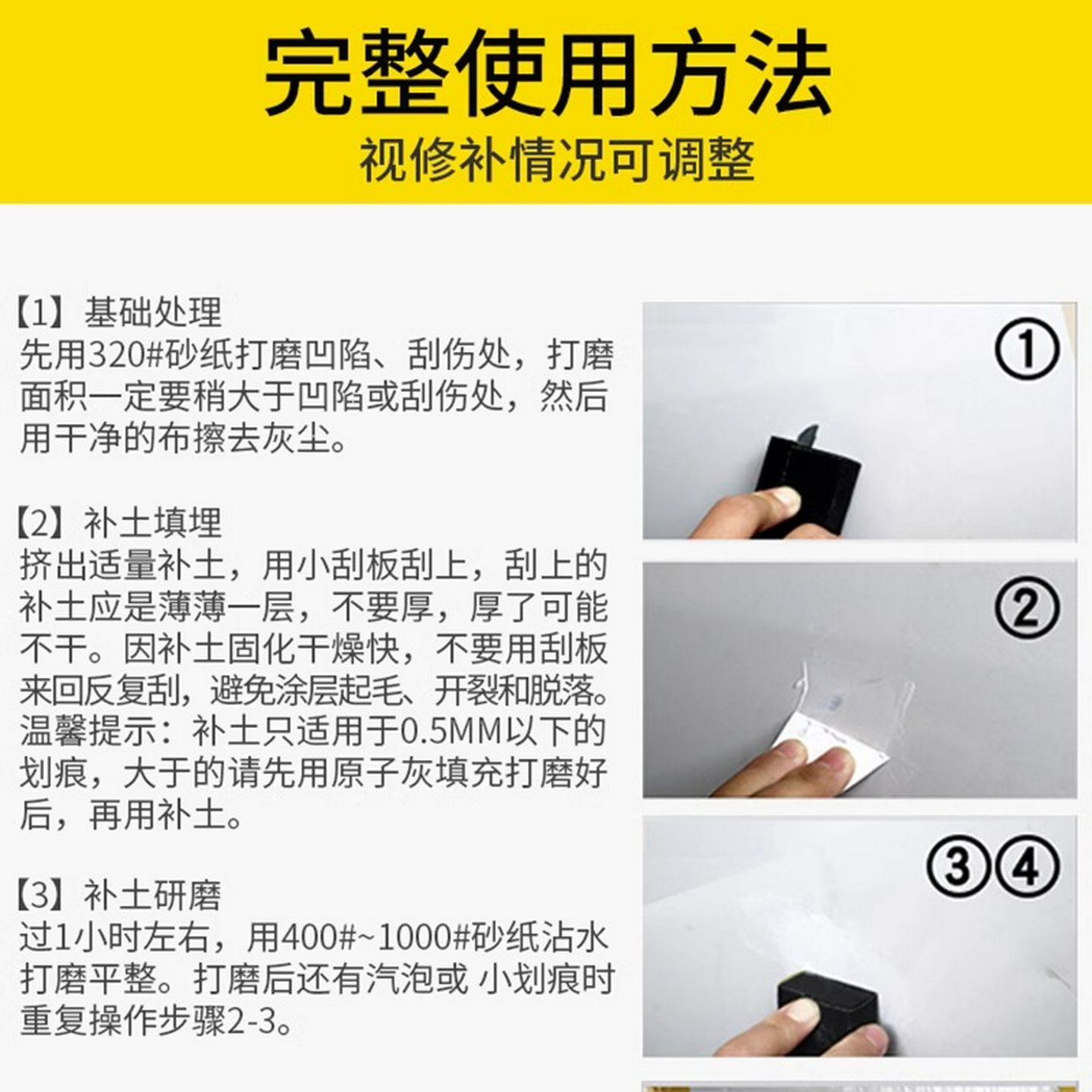 完整使用方法
视修补情况可调整

【1】基础处理
先用320#砂纸打磨凹陷、刮伤处，打磨面积一定要稍大于凹陷或刮伤处，然后用干净的布擦去灰尘。

【2】补土填埋
挤出适量补土，用小刮板刮上，刮上的补土应是薄薄一层，不要厚，厚了可能不干。因补土固化干燥快，不要用刮板来回反复刮，避免涂层起毛、开裂和脱落。温馨提示：补土只适用于0.5MM以下的划痕，大于的请先用原子灰填充打磨好后，再用补土。

【3】补土研磨
过1小时左右，用400#~1000#砂纸沾水打磨平整。打磨后还有汽泡或 小划痕时重复操作步骤2-3。

①

②

③④