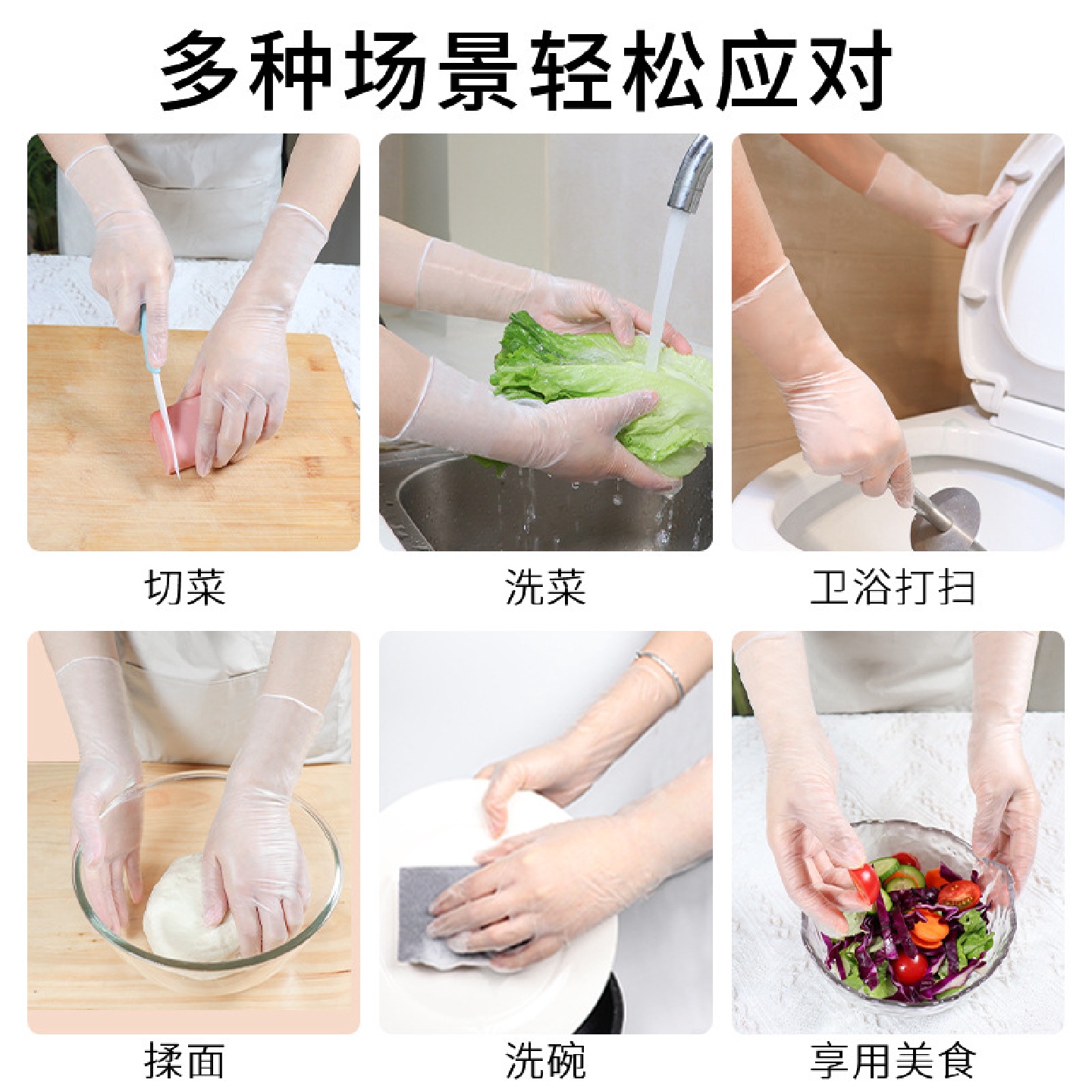 多种场景轻松应对

切菜

洗菜

卫浴打扫

揉面

洗碗

享用美食