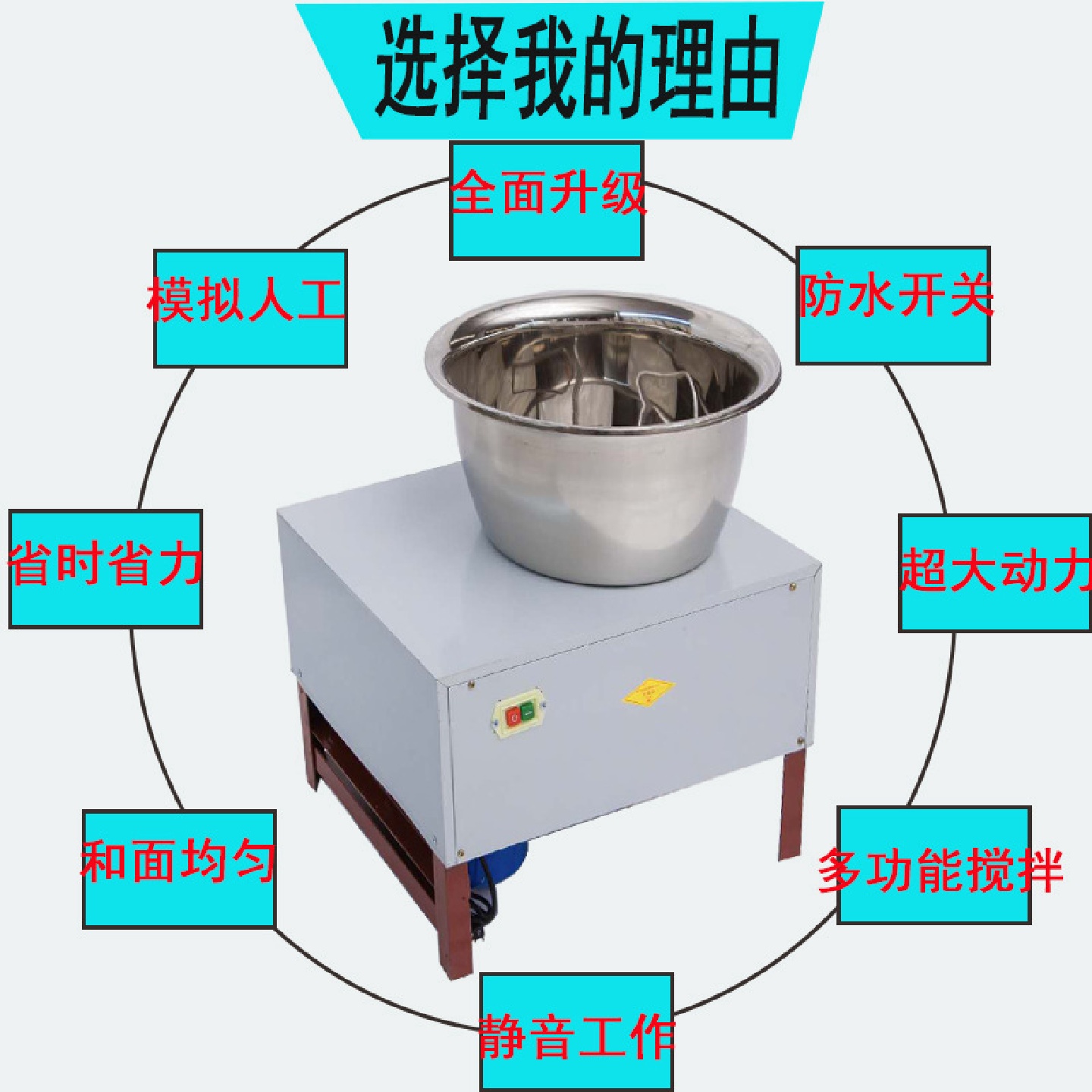 选择我的理由

全面升级

模拟人工

防水开关

省时省力

超大动力

和面均匀

多功能搅拌

静音工作