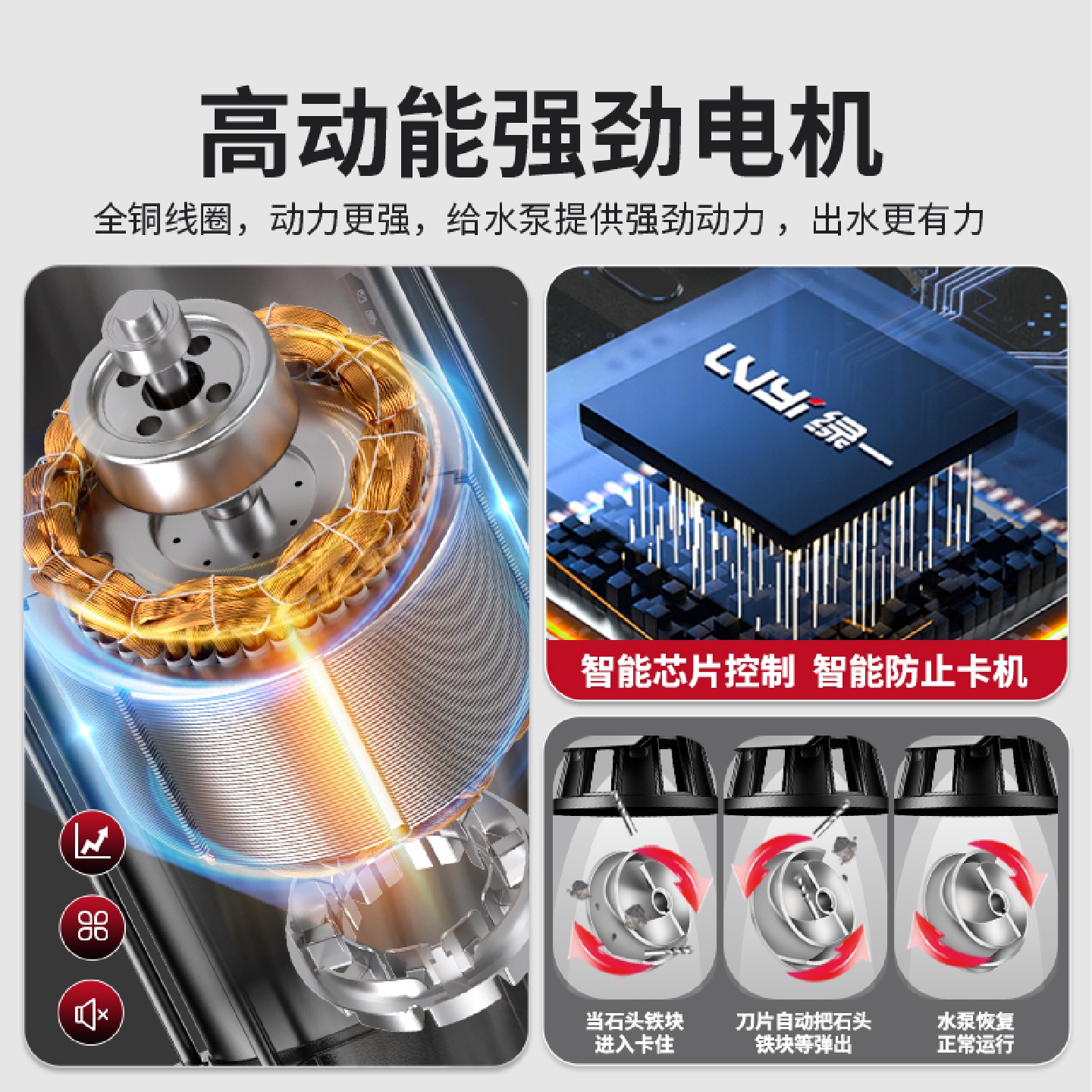 高动能强劲电机

全铜线圈，动力更强，给水泵提供强劲动力，出水更有力

LVYI 绿一

智能芯片控制 智能防止卡机

当石头铁块进入卡住

刀片自动把石头铁块等弹出

水泵恢复正常运行