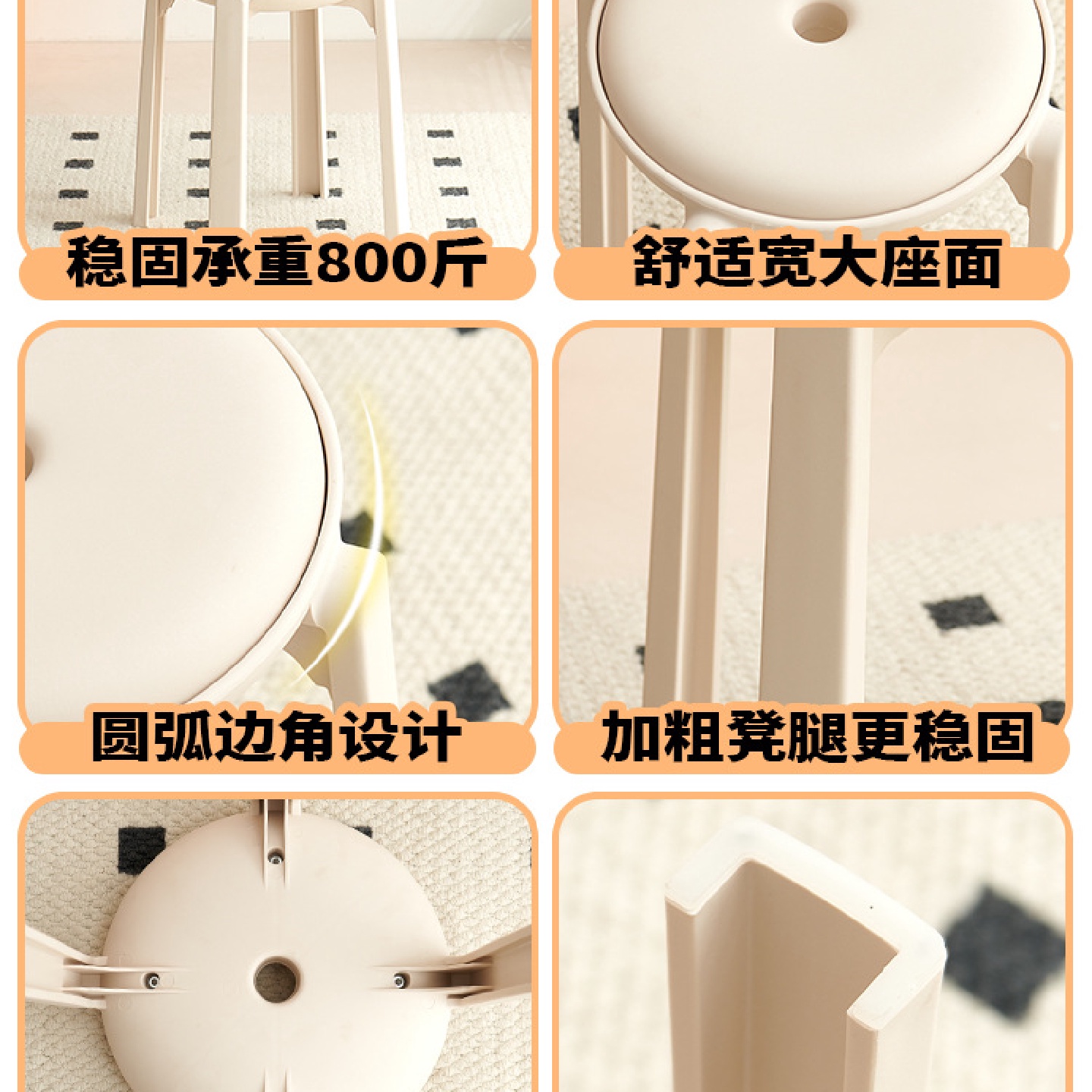 稳固承重800斤

舒适宽大座面

圆弧边角设计

加粗凳腿更稳固