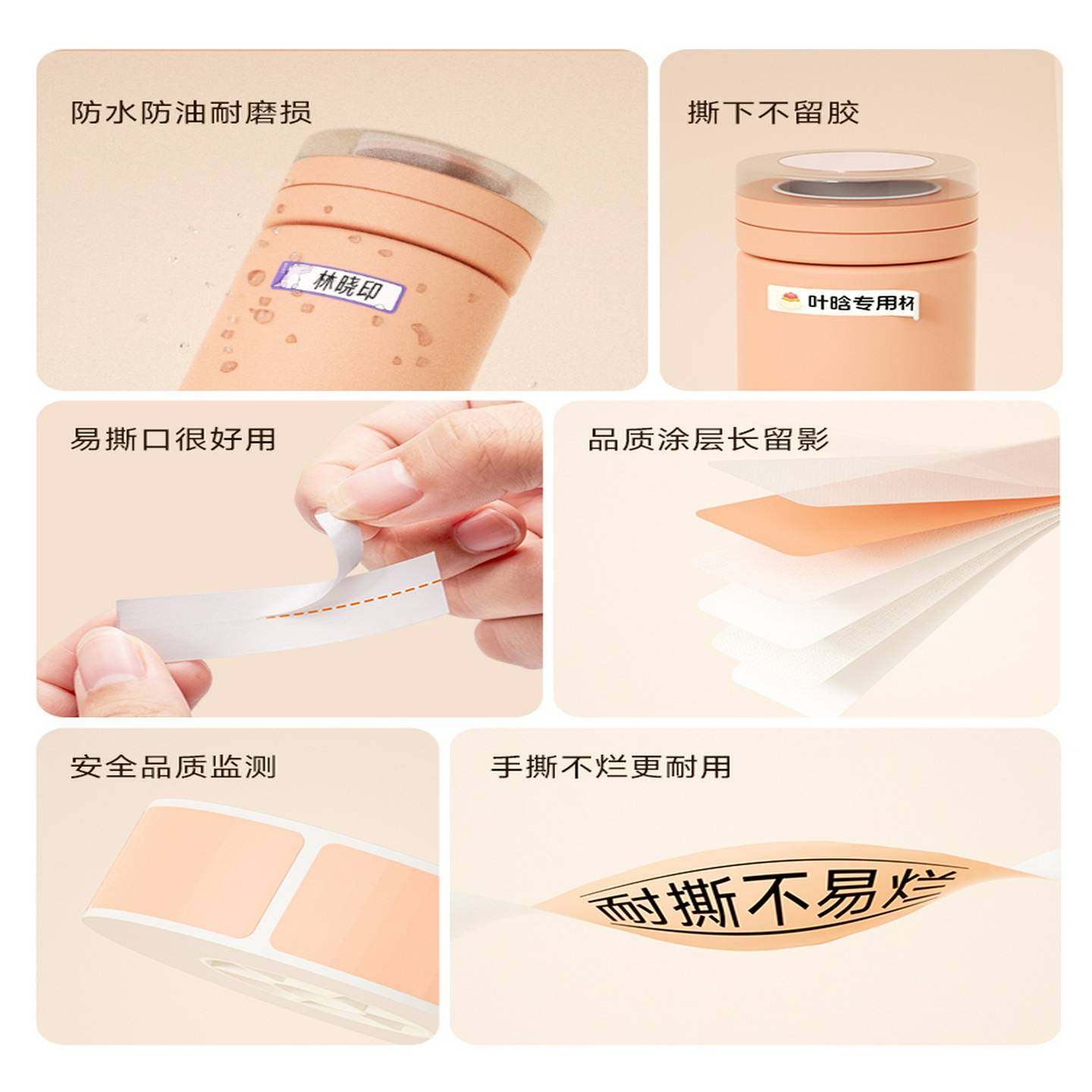 防水防油耐磨损

林晓印

撕下不留胶

叶晗专用杯

易撕口很好用

品质涂层长留影

安全品质监测

手撕不烂更耐用

耐撕不易烂