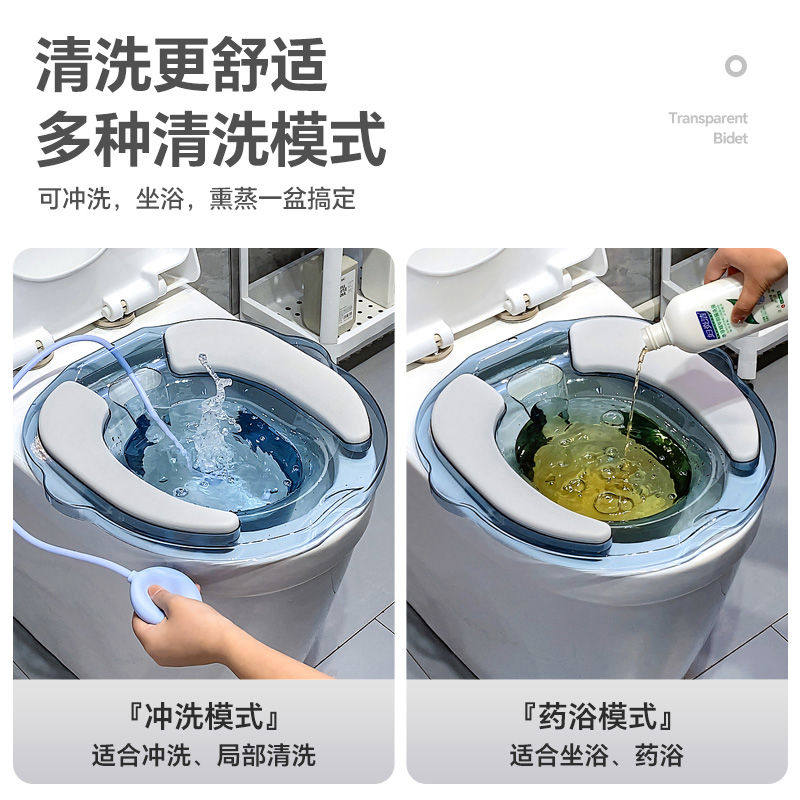 清洗更舒适
多种清洗模式

可冲洗，坐浴，熏蒸一盆搞定

Transparent
Bidet

『冲洗模式』
适合冲洗、局部清洗

『药浴模式』
适合坐浴、药浴