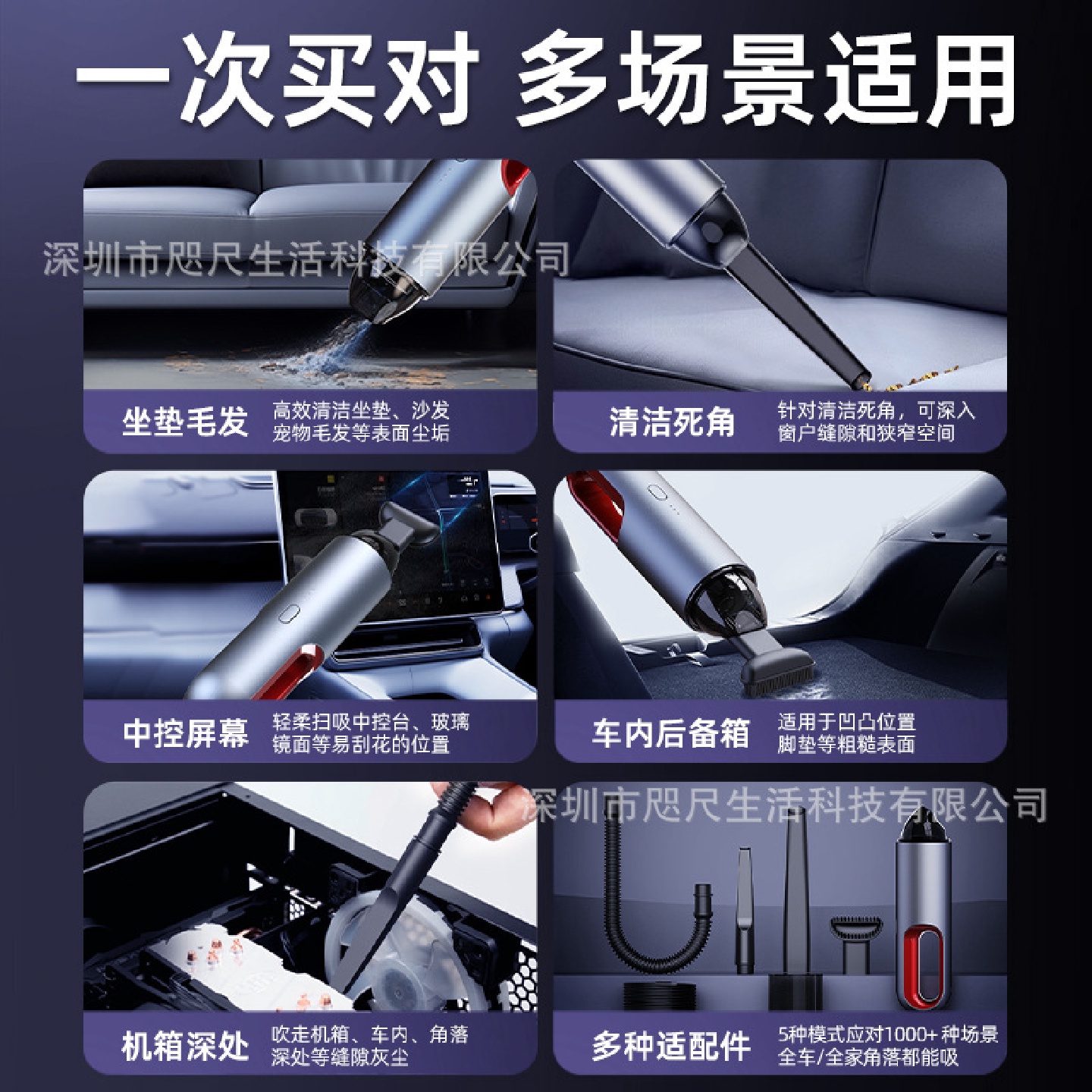 一次买对 多场景适用

深圳市咫尺生活科技有限公司

坐垫毛发
高效清洁坐垫、沙发
宠物毛发等表面尘垢

清洁死角
针对清洁死角，可深入
窗户缝隙和狭窄空间

中控屏幕
轻柔扫吸中控台、玻璃
镜面等易刮花的位置

车内后备箱
适用于凹凸位置
脚垫等粗糙表面

深圳市咫尺生活科技有限公司

机箱深处
吹走机箱、车内、角落
深处等缝隙灰尘

多种适配件
5种模式应对1000+ 种场景
全车/全家角落都能吸