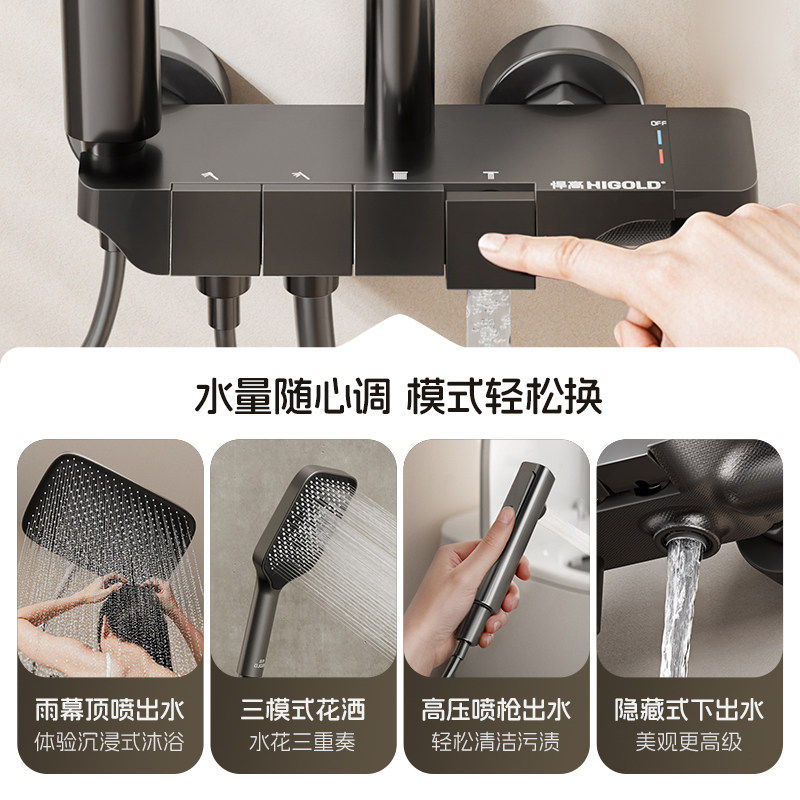 OFF

悍高 HIGOLD

水量随心调 模式轻松换

雨幕顶喷出水
体验沉浸式沐浴

三模式花洒
水花三重奏

高压喷枪出水
轻松清洁污渍

隐藏式下出水
美观更高级