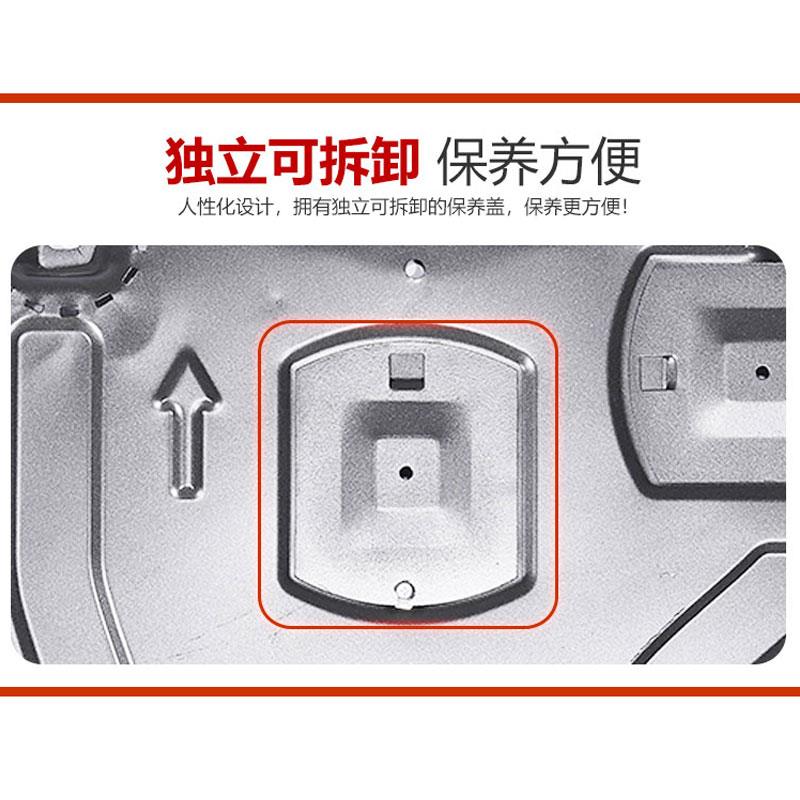 独立可拆卸 保养方便

人性化设计，拥有独立可拆卸的保养盖，保养更方便！