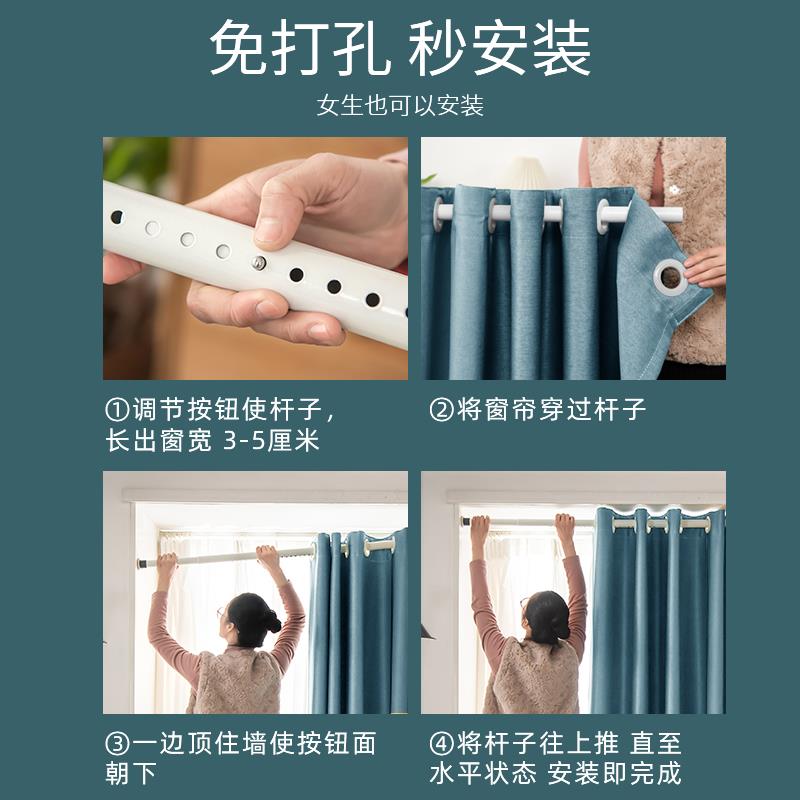 免打孔 秒安装

女生也可以安装

①调节按钮使杆子，长出窗宽 3-5厘米

②将窗帘穿过杆子

③一边顶住墙使按钮面朝下

④将杆子往上推 直至水平状态 安装即完成