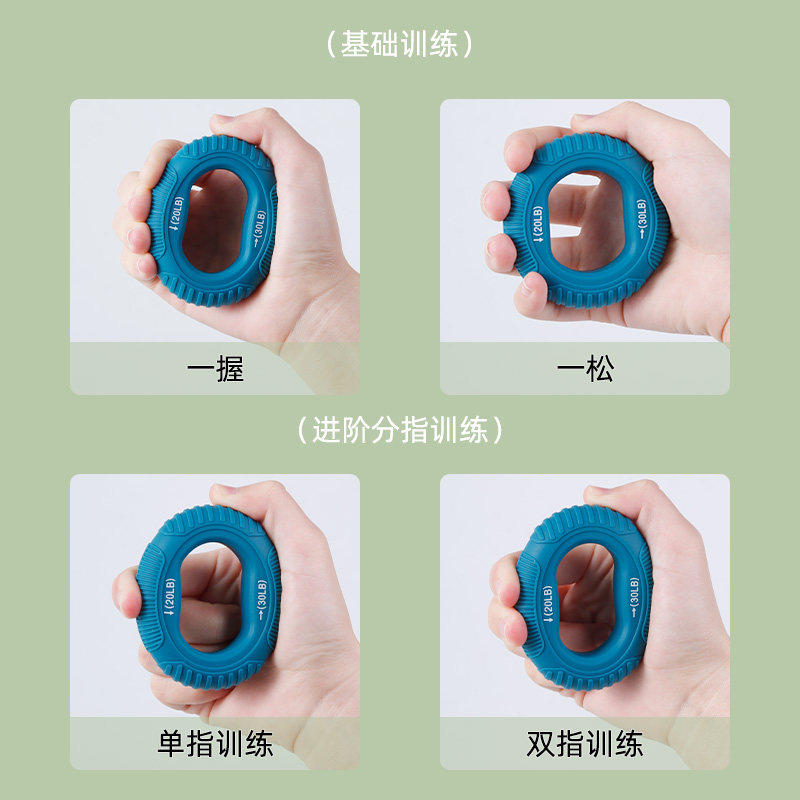 （基础训练）

(20LB) (30LB)

一握

(20LB) (30LB)

一松

（进阶分指训练）

(20LB) (30LB)

单指训练

(20LB) (30LB)

双指训练