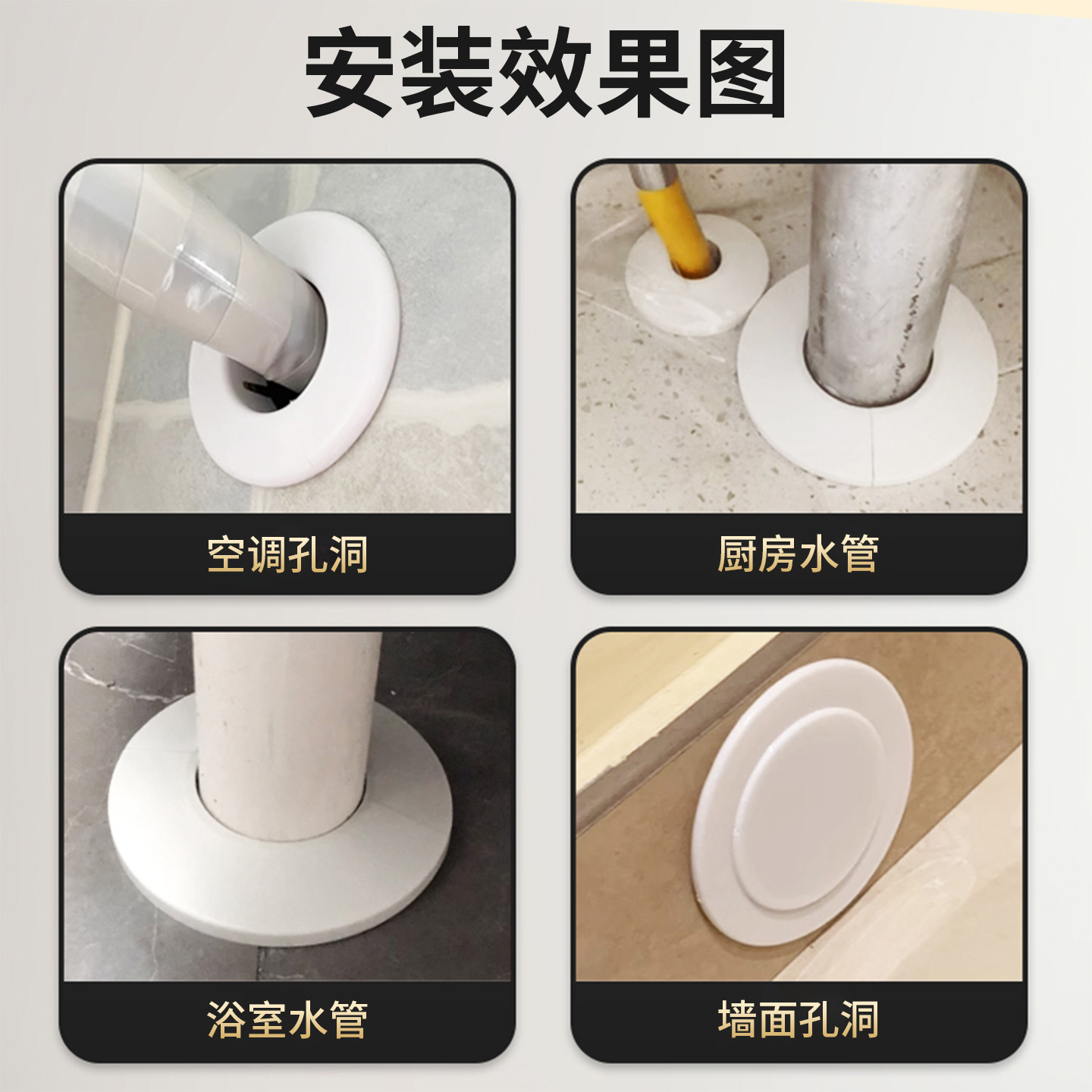 安装效果图

空调孔洞

厨房水管

浴室水管

墙面孔洞