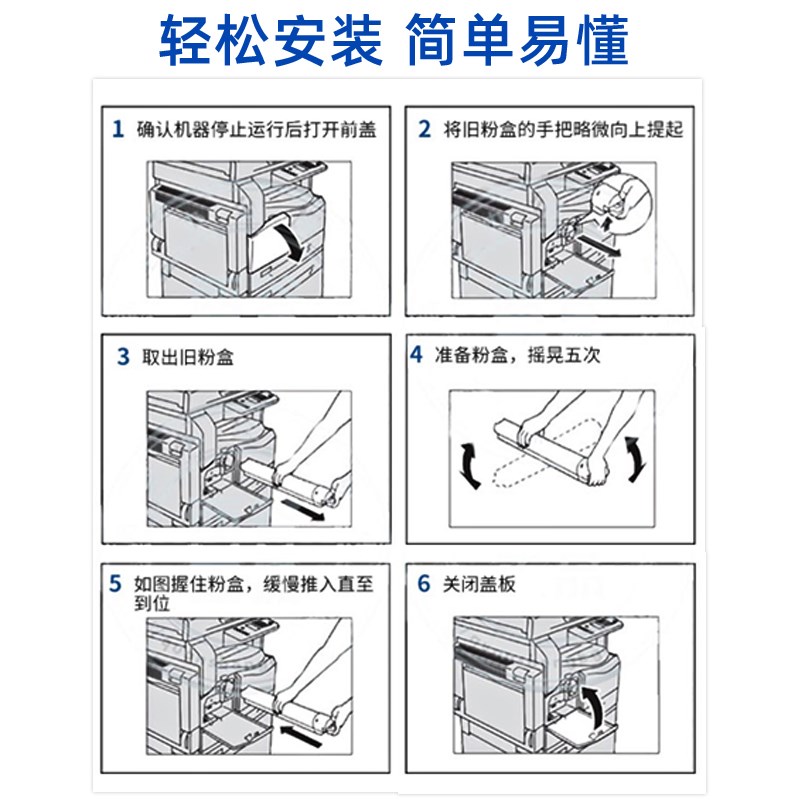 轻松安装 简单易懂

1 确认机器停止运行后打开前盖

2 将旧粉盒的手把略微向上提起

3 取出旧粉盒

4 准备粉盒，摇晃五次

5 如图握住粉盒，缓慢推入直至到位

6 关闭盖板