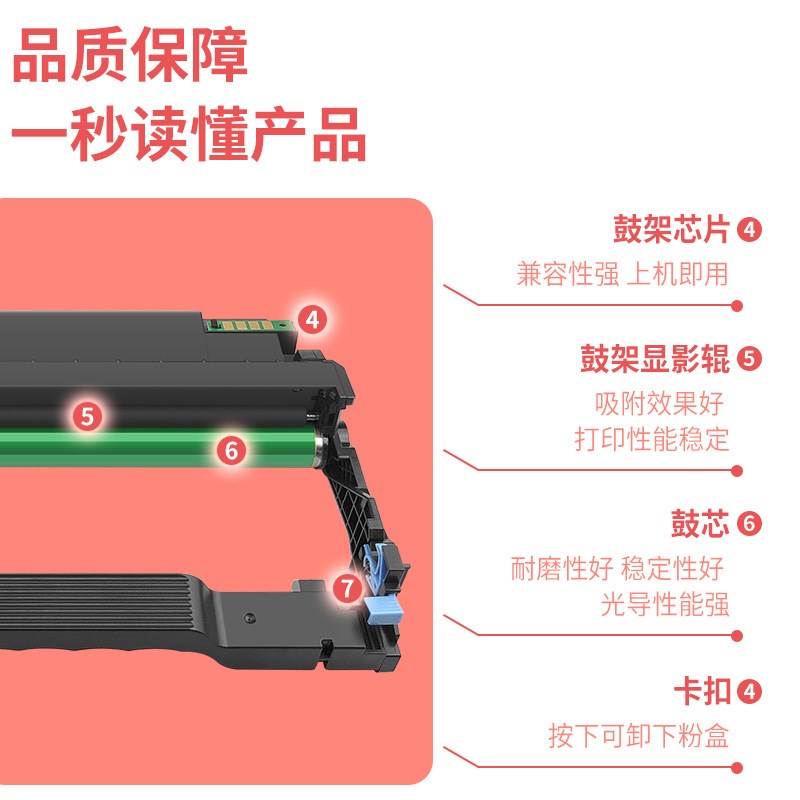 品质保障
一秒读懂产品

4
5
6
7

鼓架芯片 4
兼容性强 上机即用

鼓架显影辊 5
吸附效果好
打印性能稳定

鼓芯 6
耐磨性好 稳定性好
光导性能强

卡扣 4
按下可卸下粉盒