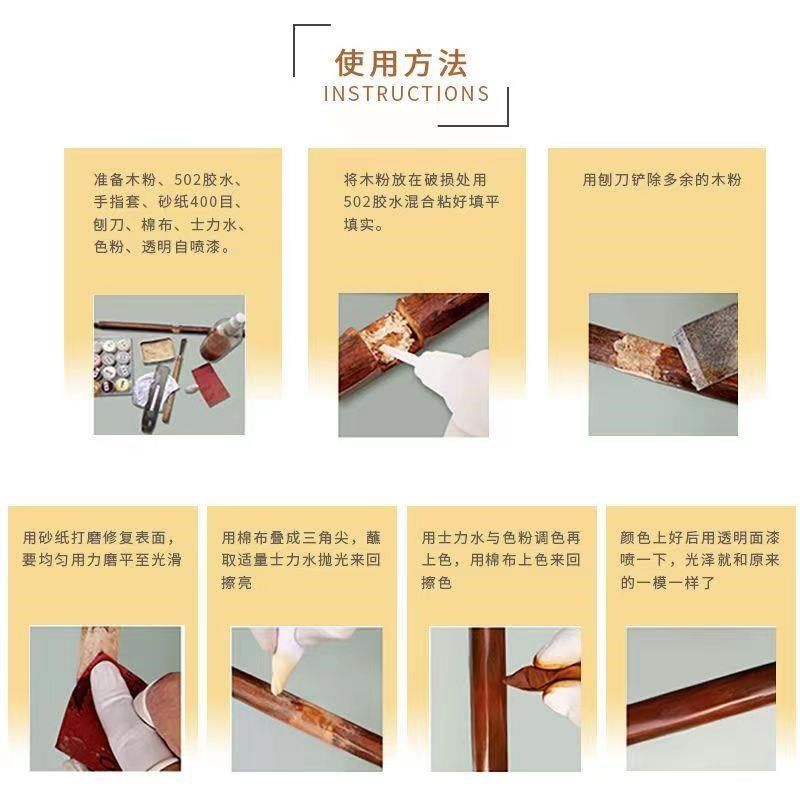 使用方法
INSTRUCTIONS

准备木粉、502胶水、手指套、砂纸400目、刨刀、棉布、士力水、色粉、透明自喷漆。

将木粉放在破损处用502胶水混合粘好填平填实。

用刨刀铲除多余的木粉

用砂纸打磨修复表面，要均匀用力磨平至光滑

用棉布叠成三角尖，蘸取适量士力水抛光来回擦亮

用士力水与色粉调色再上色，用棉布上色来回擦色

颜色上好后用透明面漆喷一下，光泽就和原来的一模一样了