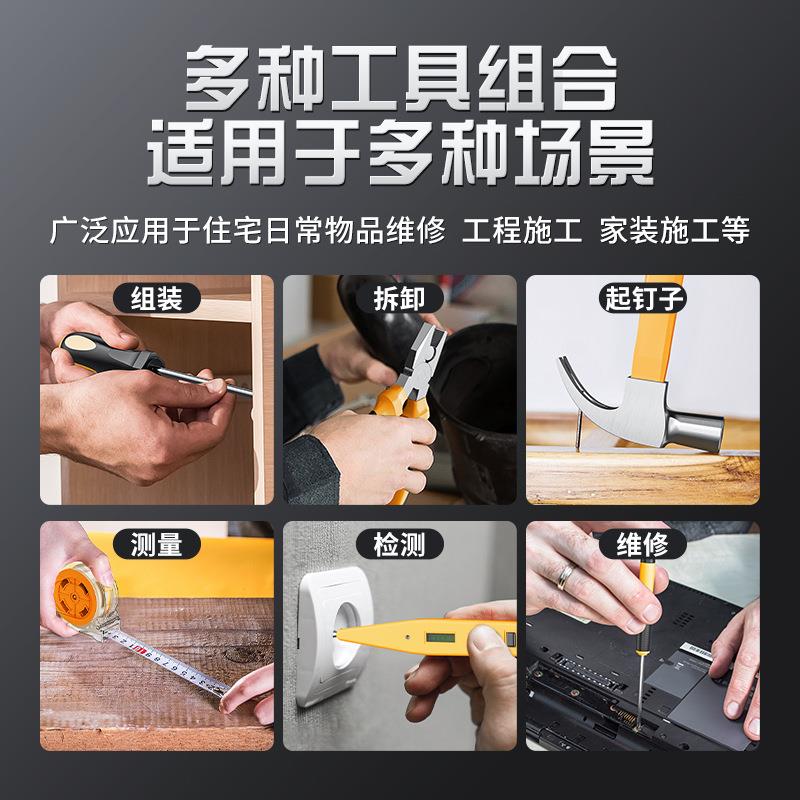 多种工具组合
适用于多种场景

广泛应用于住宅日常物品维修 工程施工 家装施工等

组装

拆卸

起钉子

测量

检测

维修