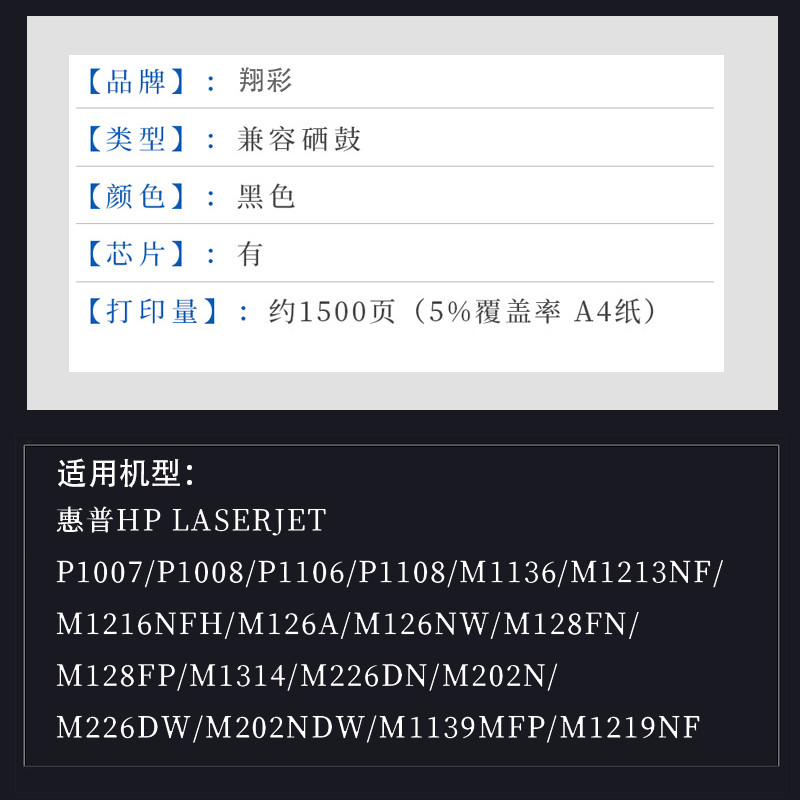 【品牌】：翔彩

【类型】：兼容硒鼓

【颜色】：黑色

【芯片】：有

【打印量】：约1500页（5%覆盖率 A4纸）

适用机型：

惠普HP LASERJET

P1007/P1008/P1106/P1108/M1136/M1213NF/

M1216NFH/M126A/M126NW/M128FN/

M128FP/M1314/M226DN/M202N/

M226DW/M202NDW/M1139MFP/M1219NF